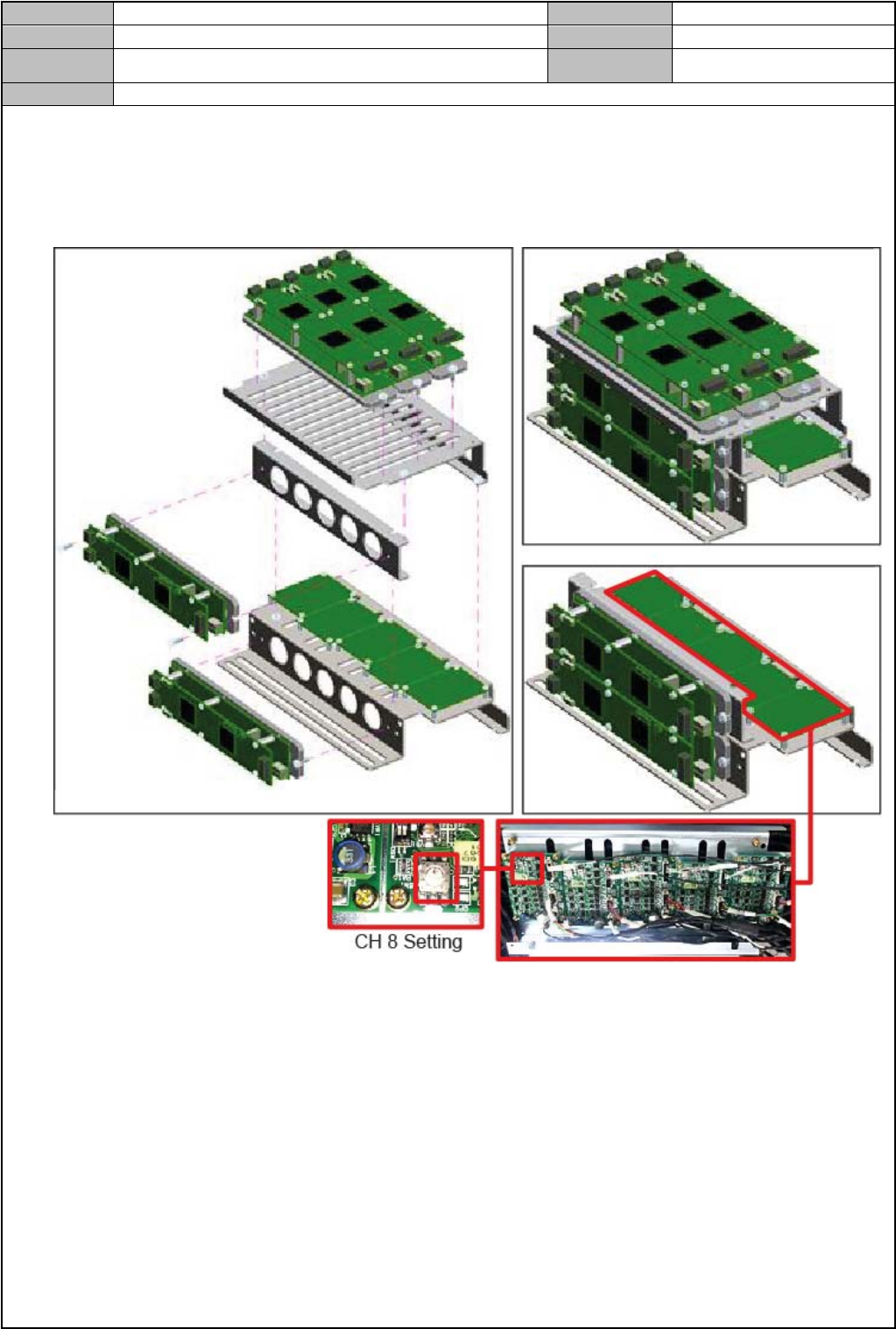 CH 8 Setting