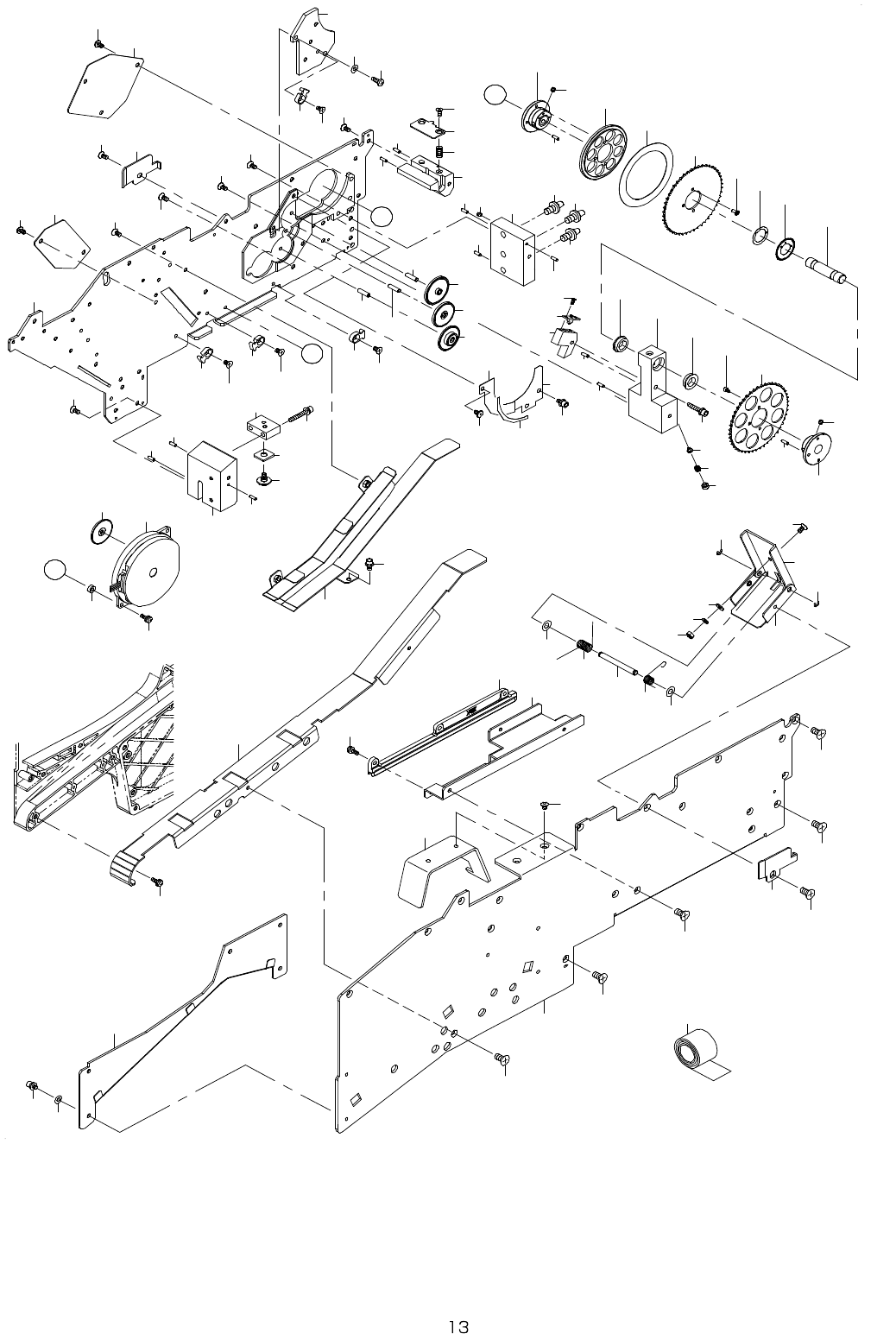 13