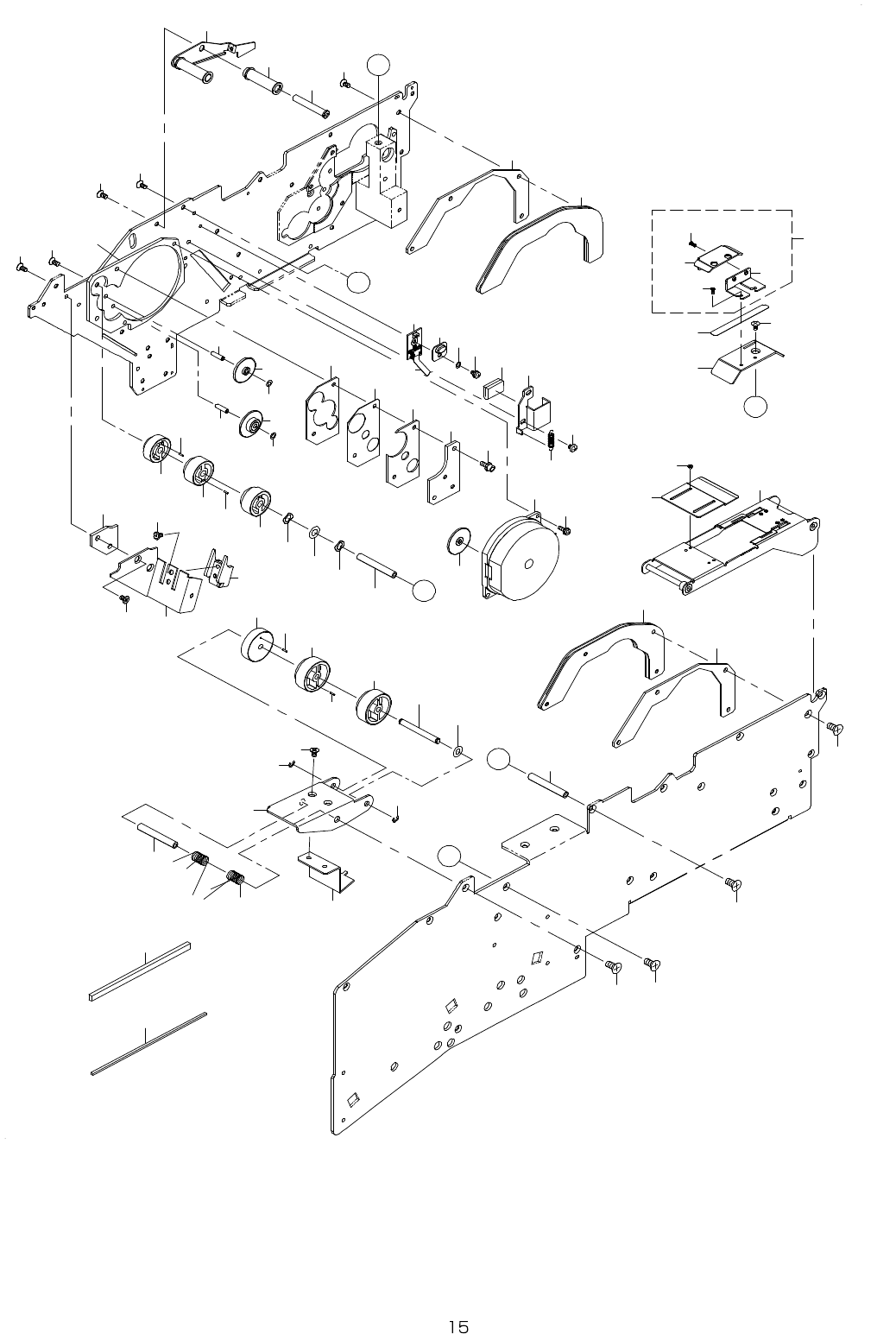 15