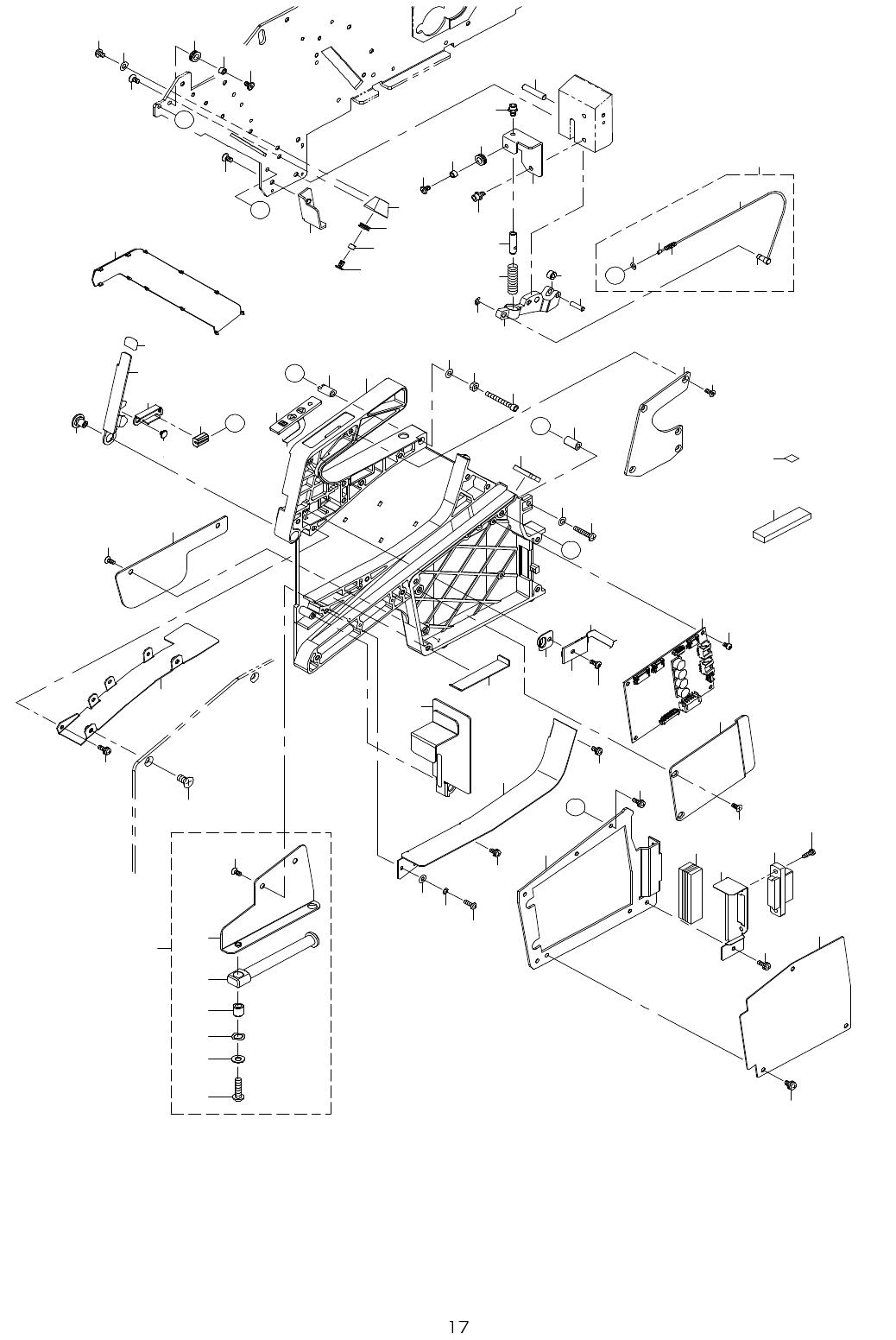 17