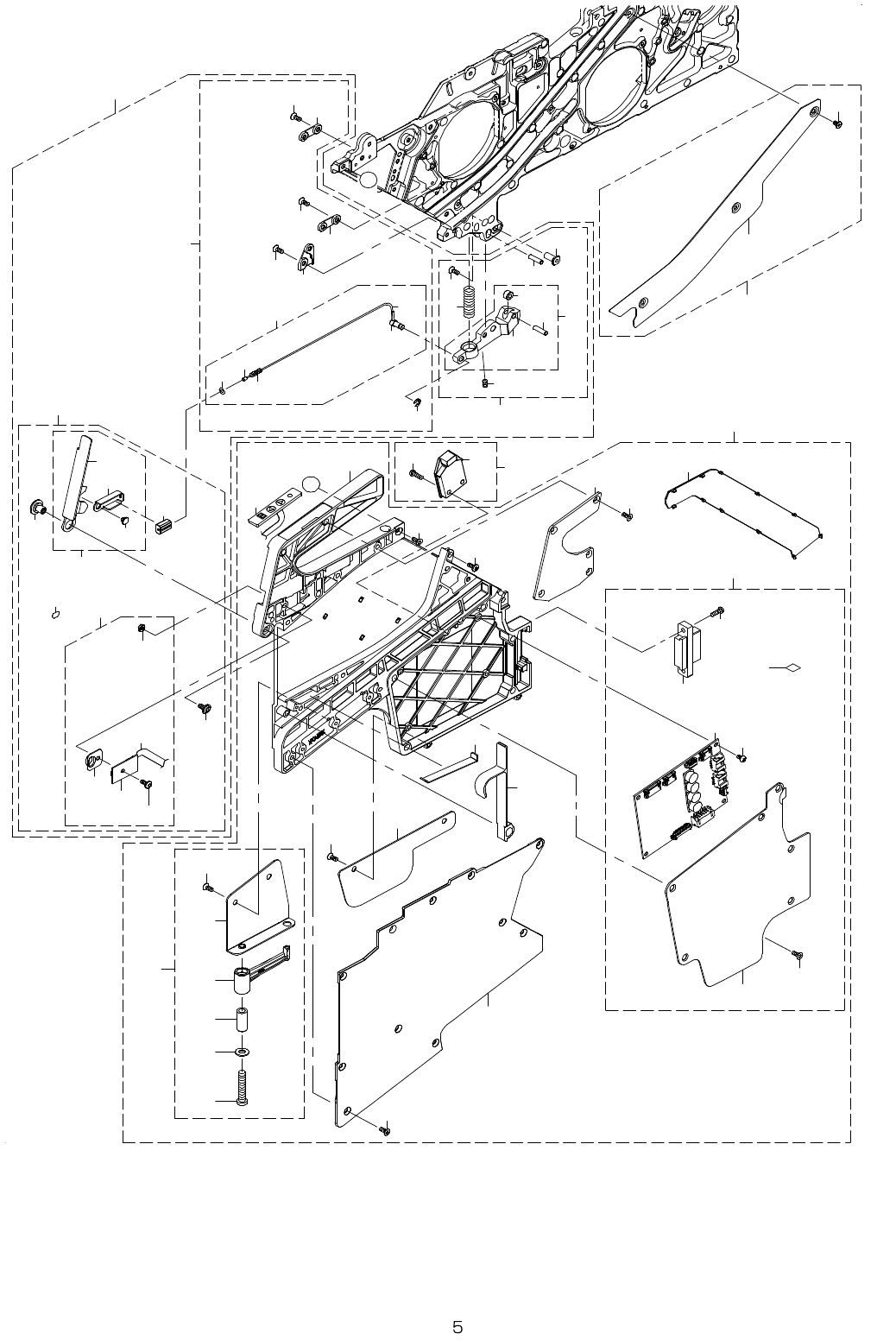 5