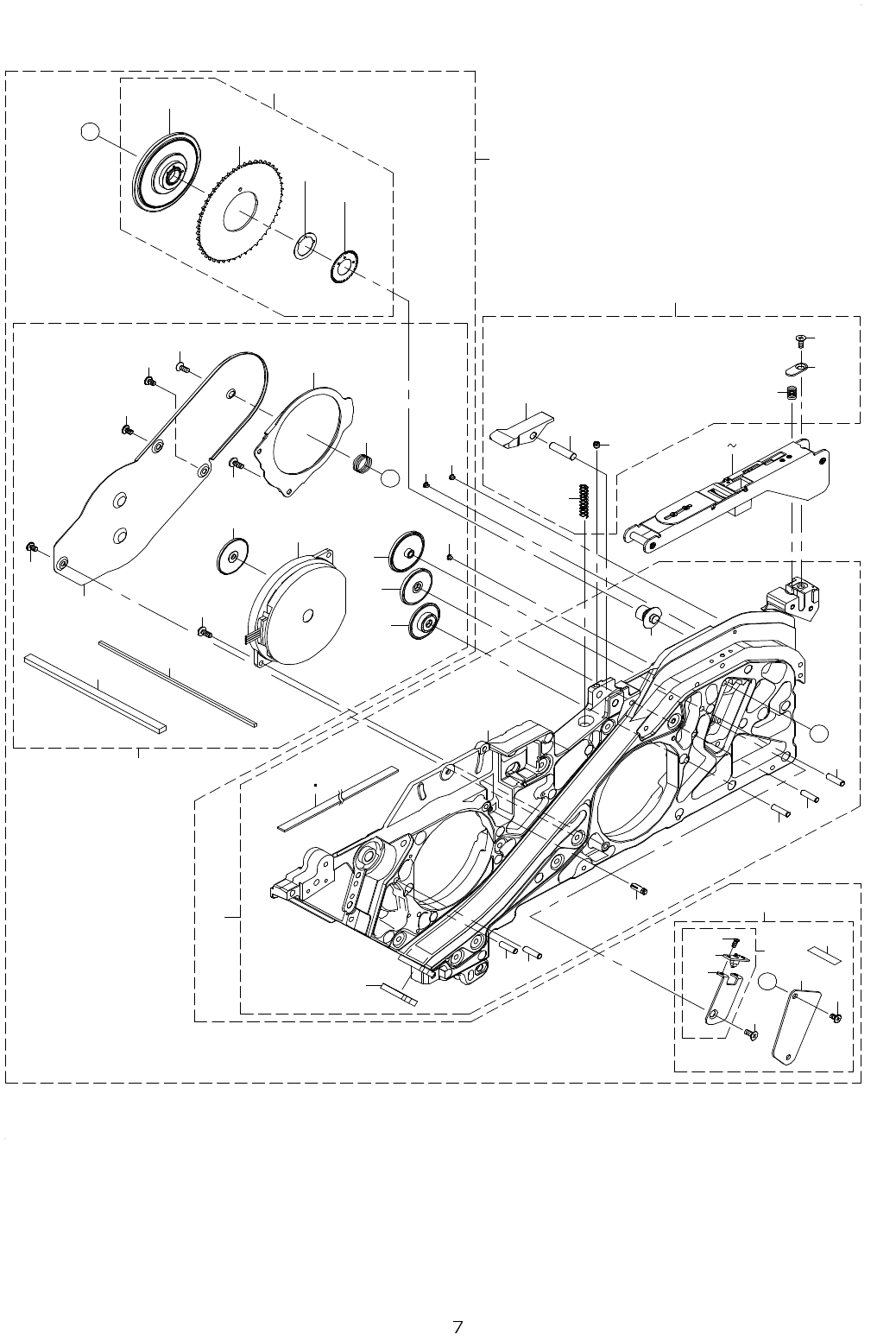 7