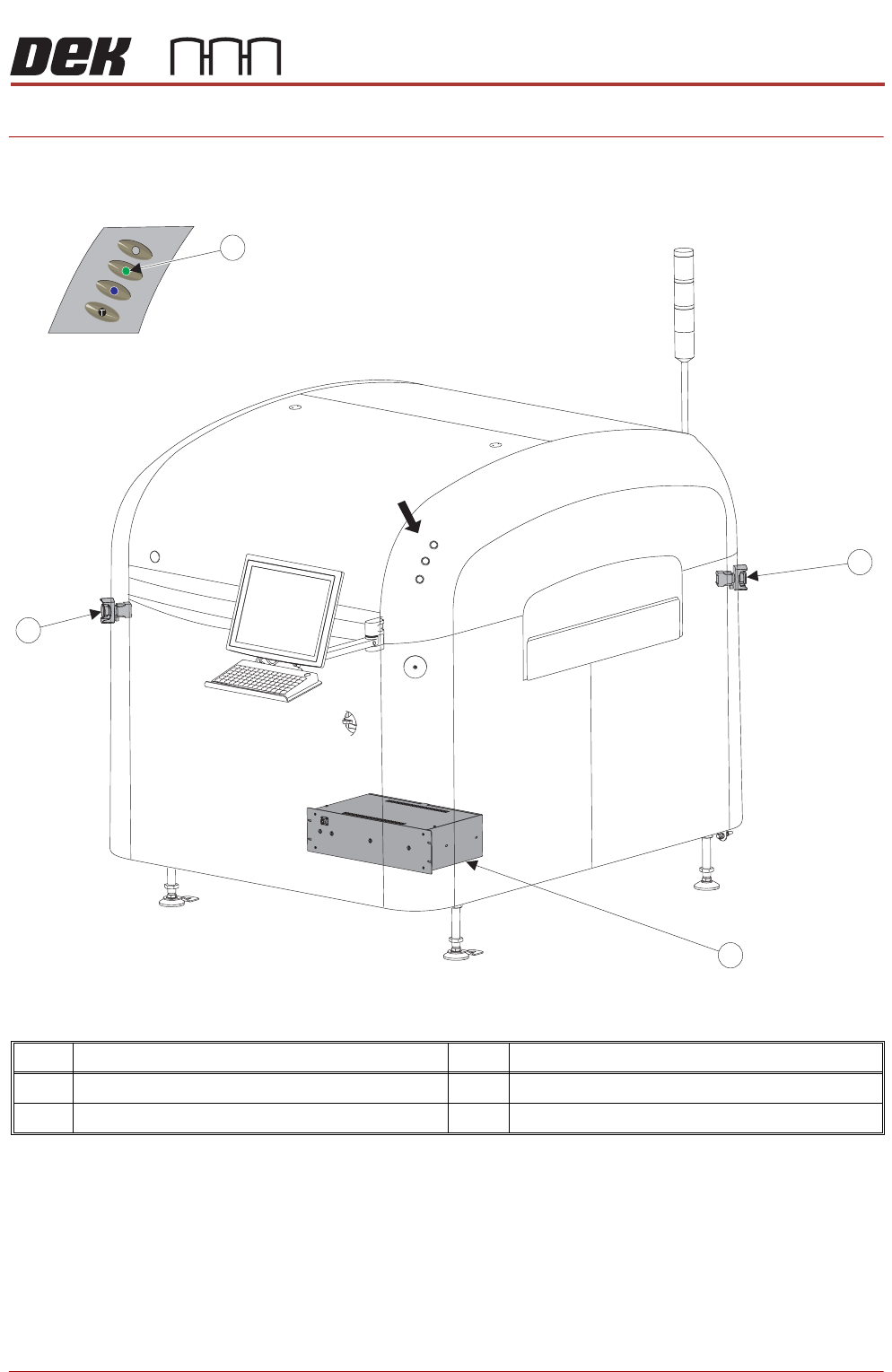 DEK