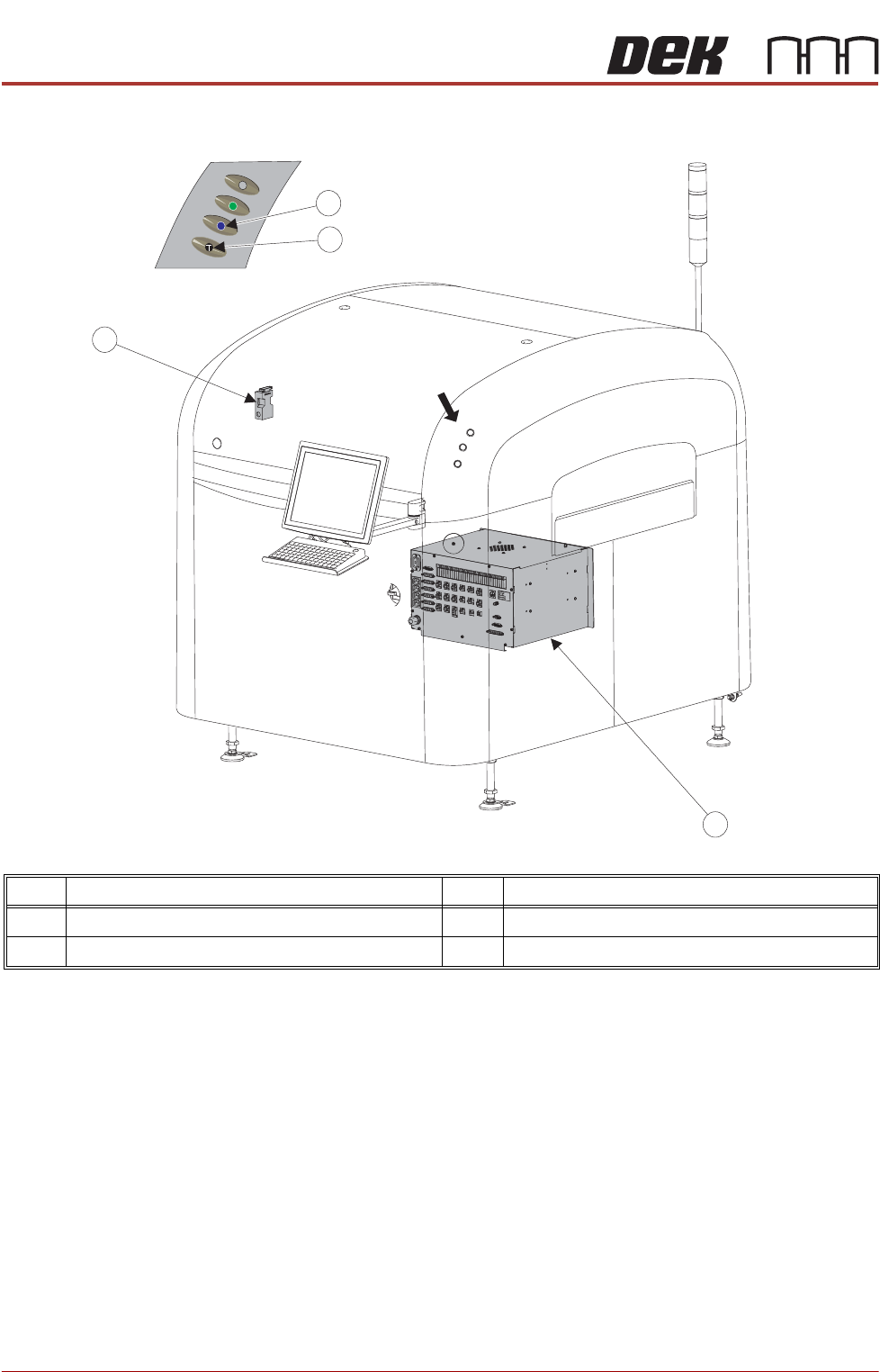 DEK

T