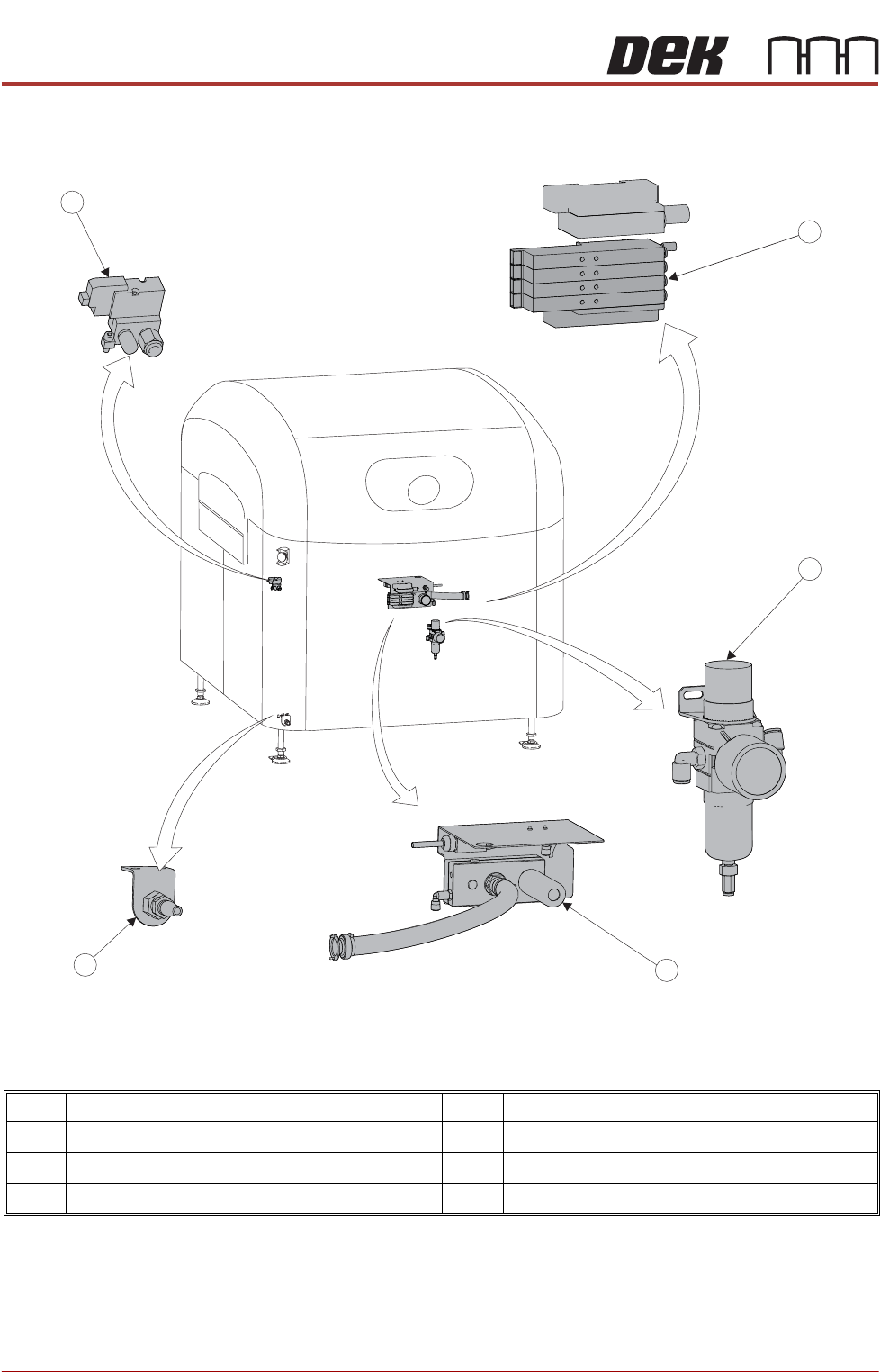 DEK