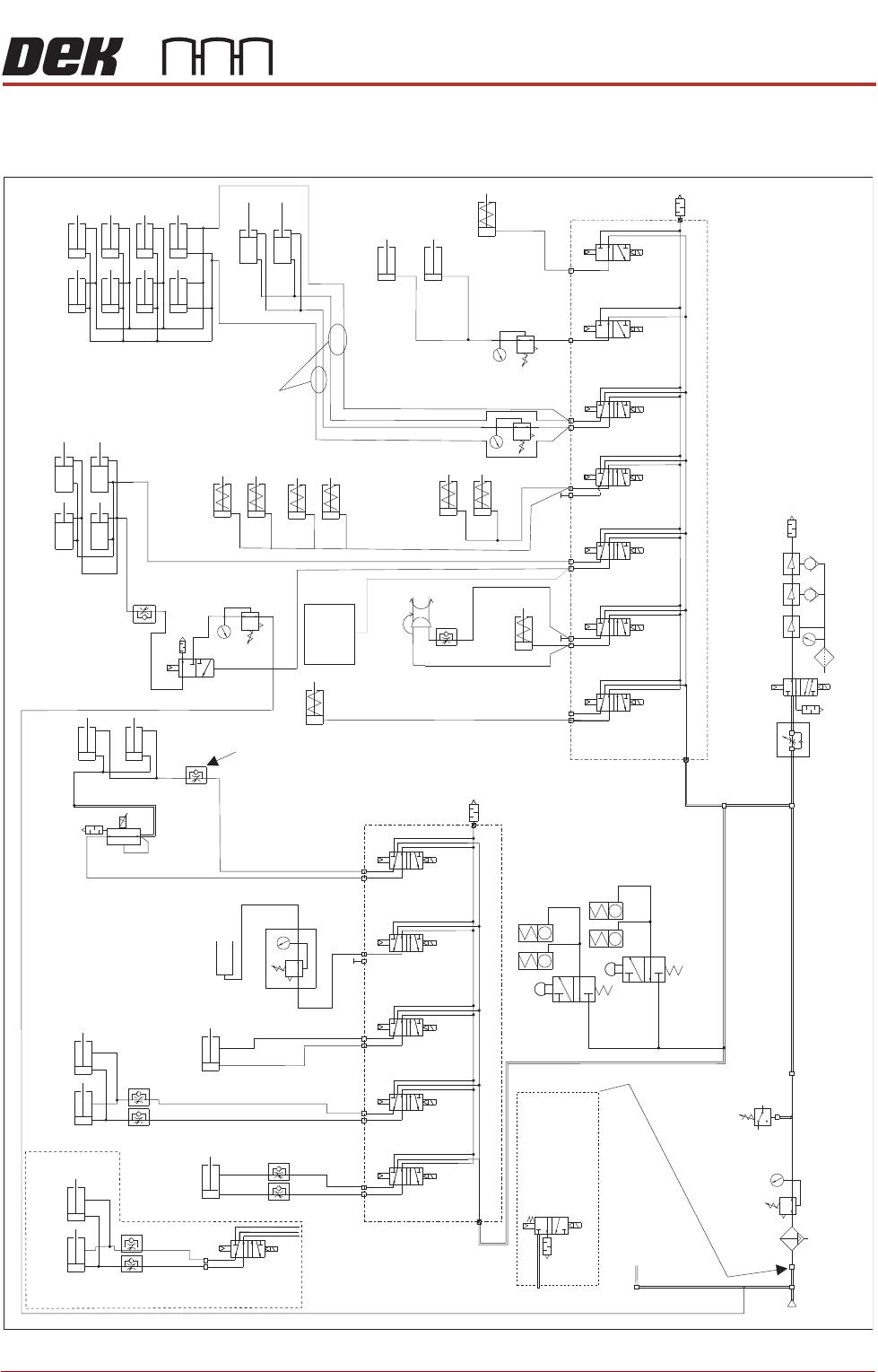 DEK