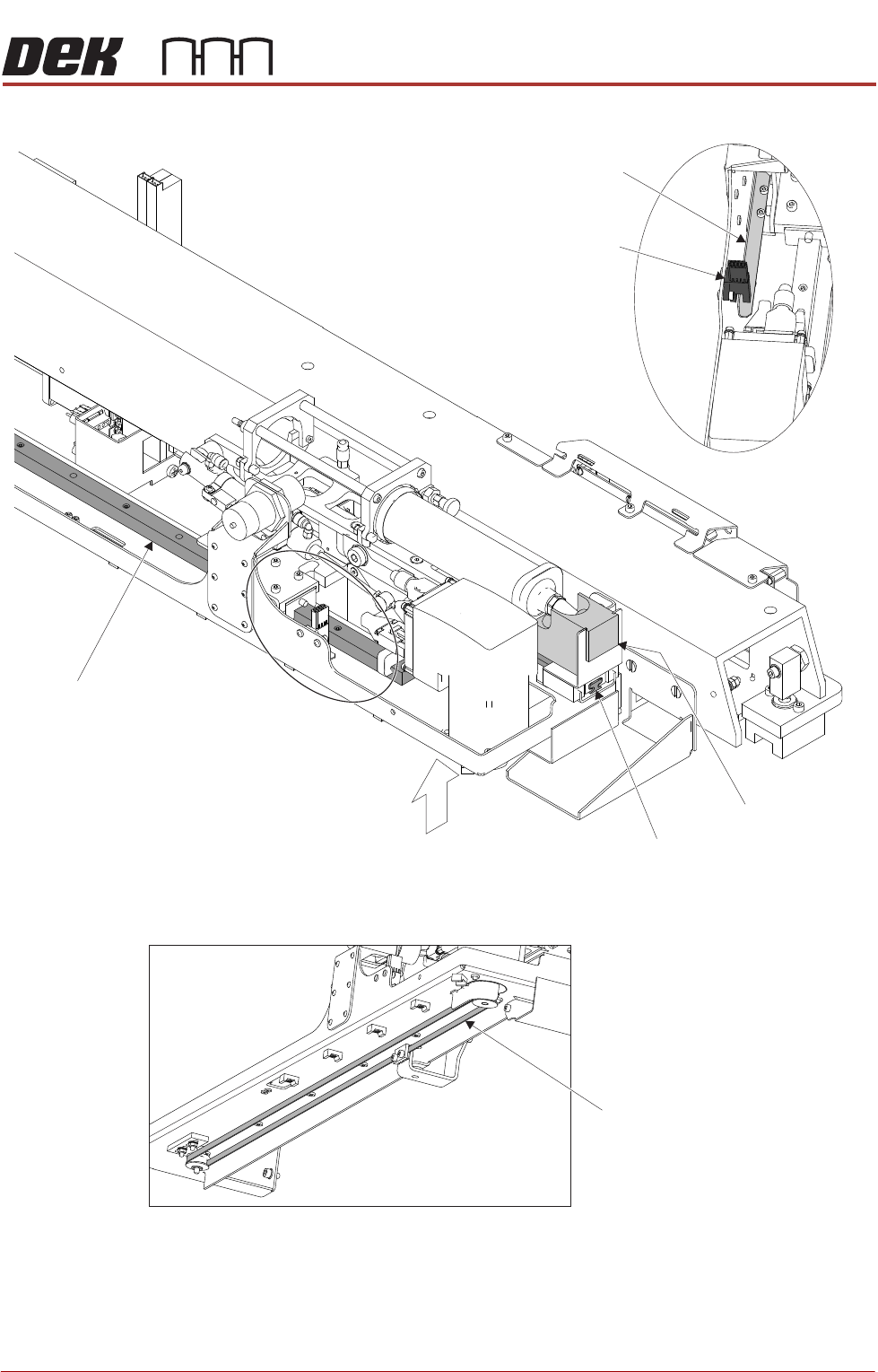 DEK