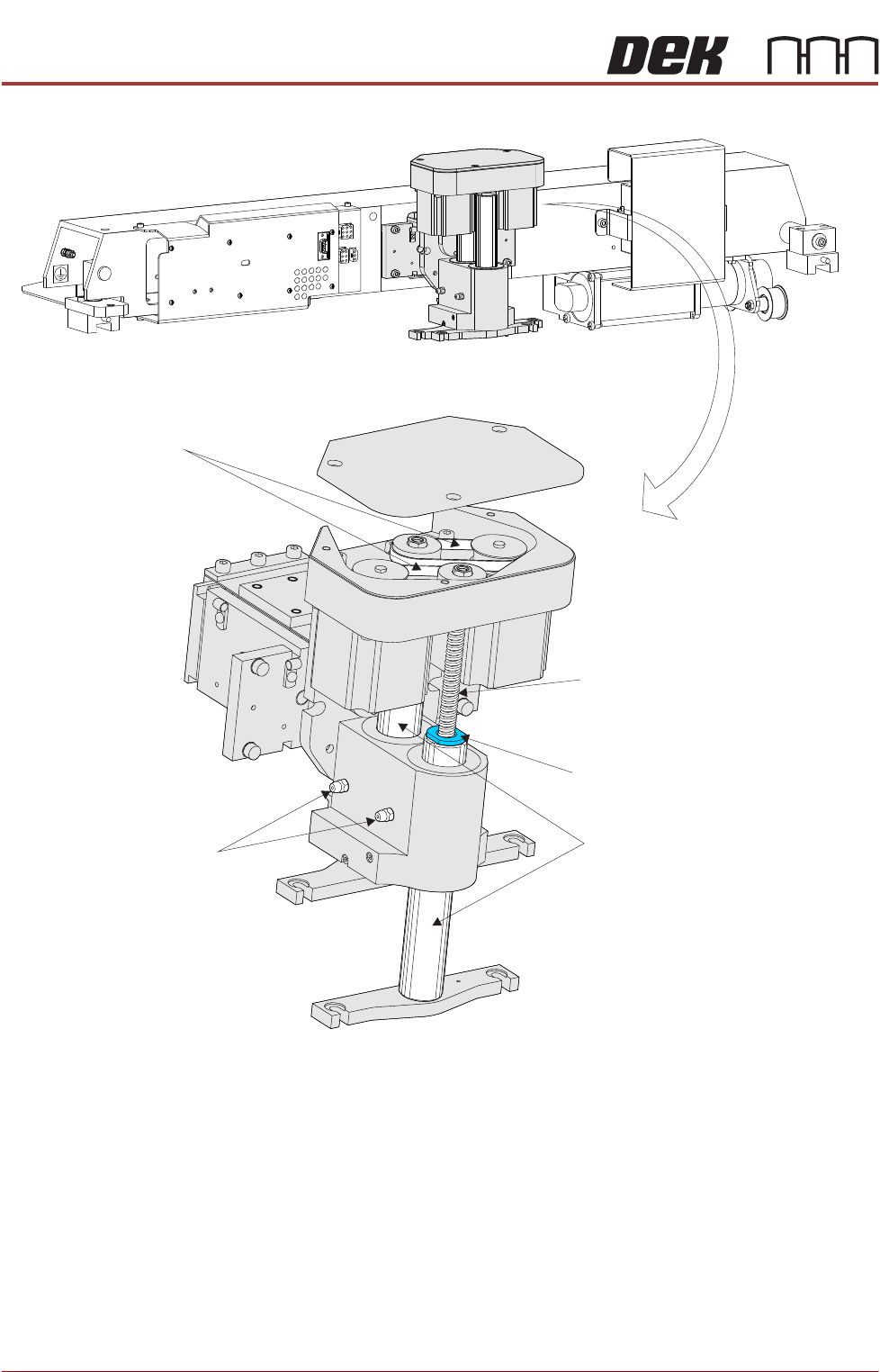 DEK