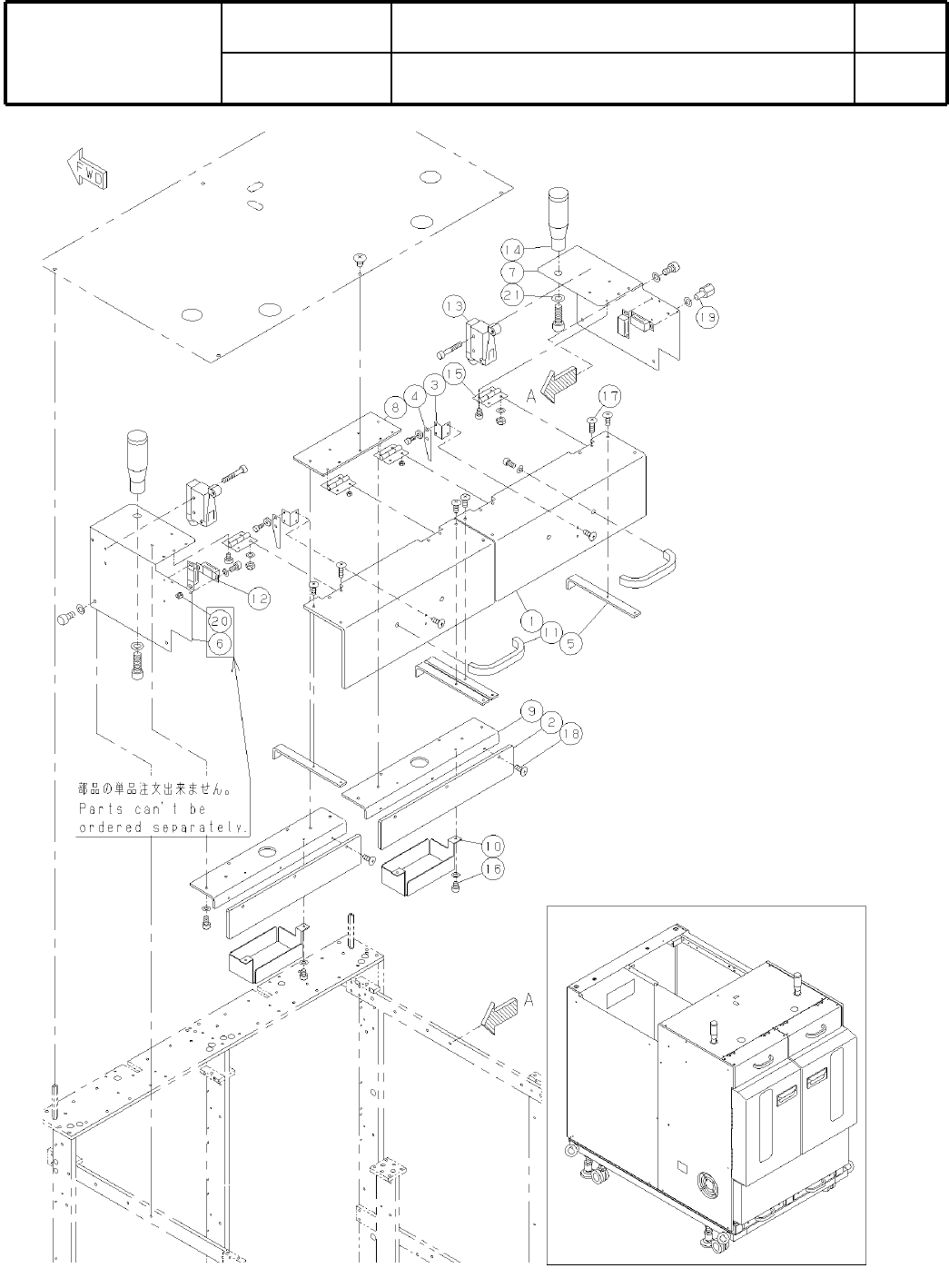 FWD

14

7

21

13

19

15

A

17

8

4

3

12

20

6

1

11

5

9

2

18

部品の単品注文出来ません。
Parts can't be ordered separately.

10

16

A