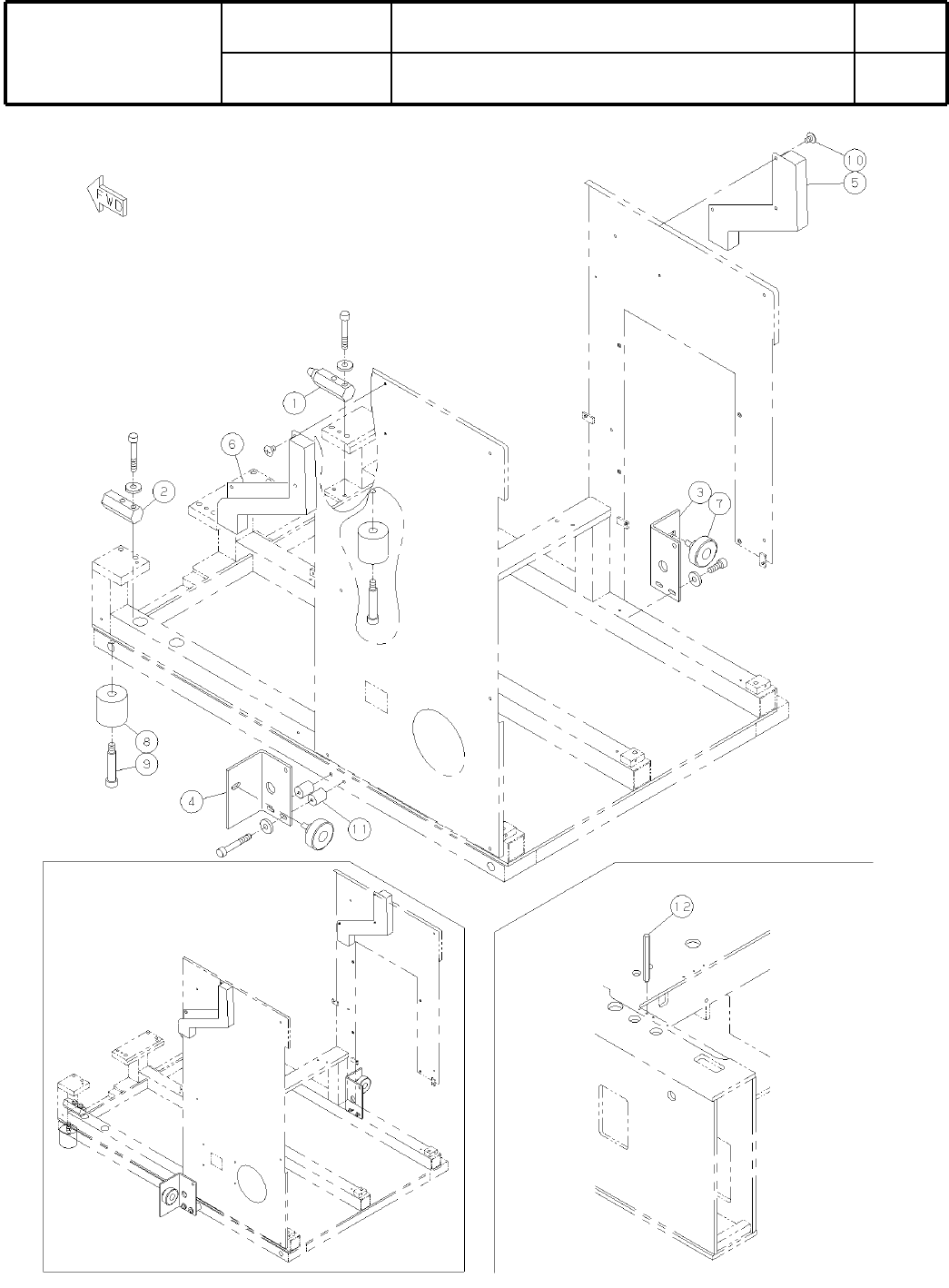 FWD

10
5
1
6
2
3
7
8
9
4
11
12