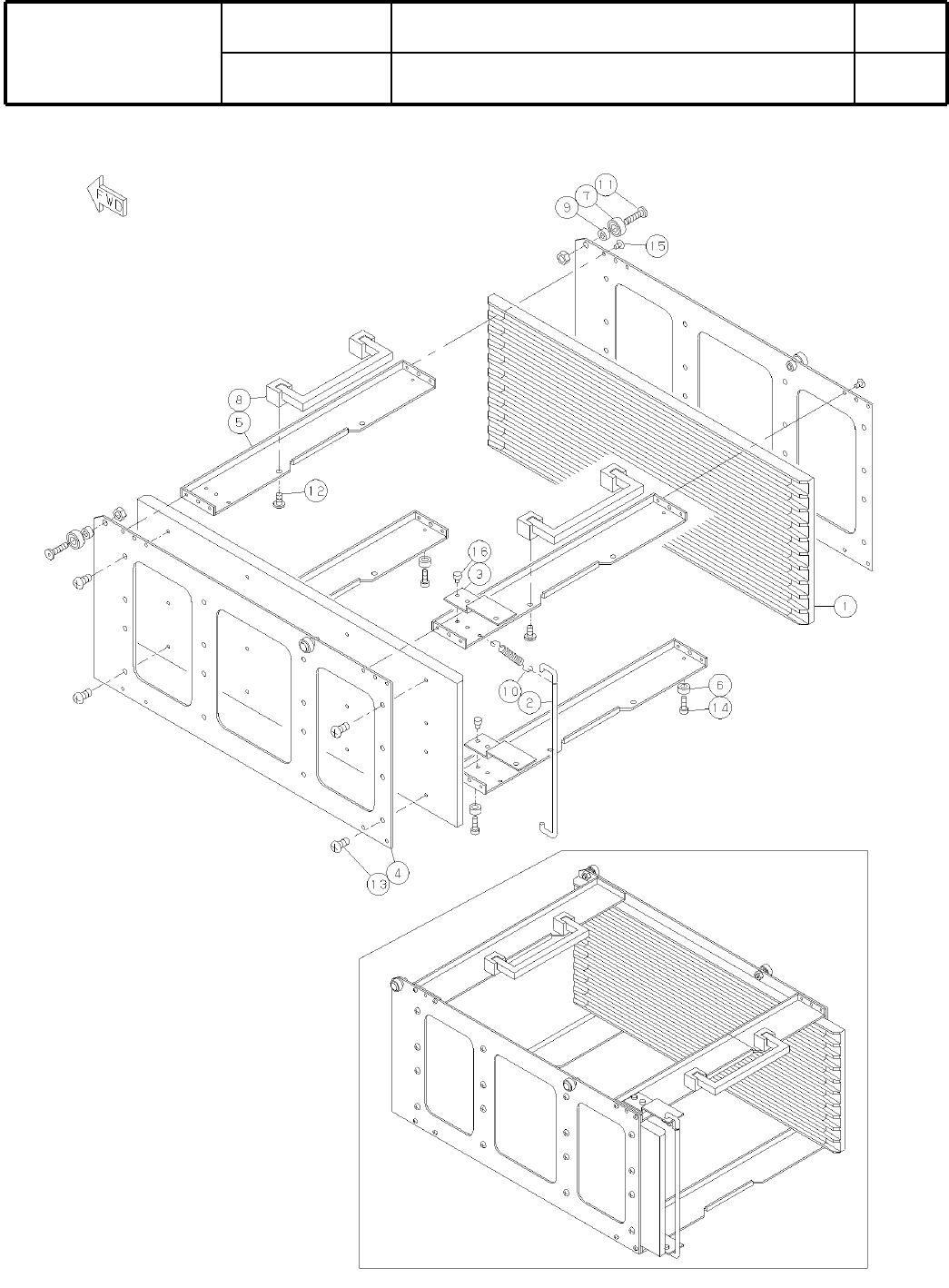 FWD

11
7
9
15
8
5
12
16
3
1
10
2
6
14
4
13