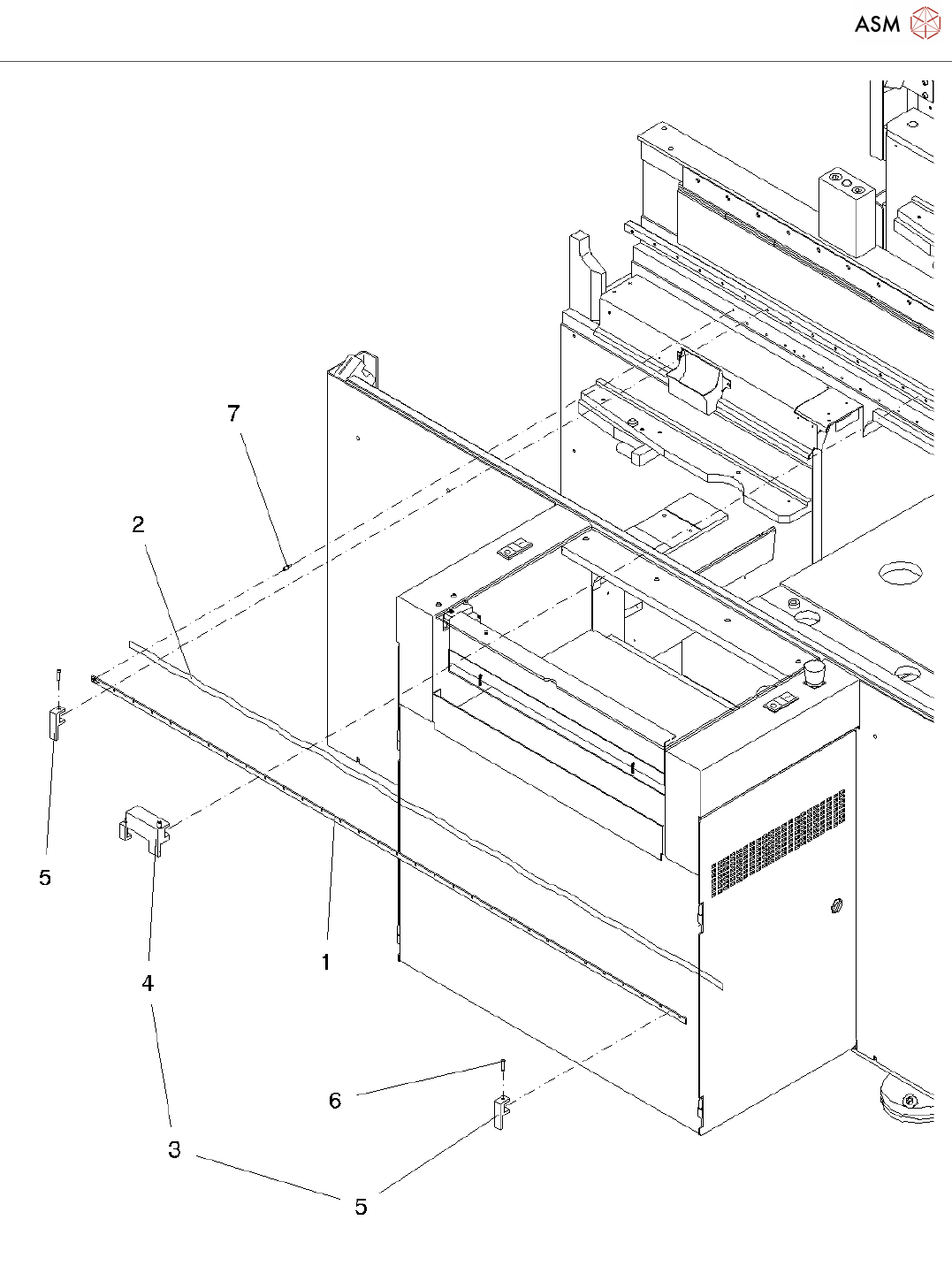 ASM

7

2

5

4

1

6

3

5