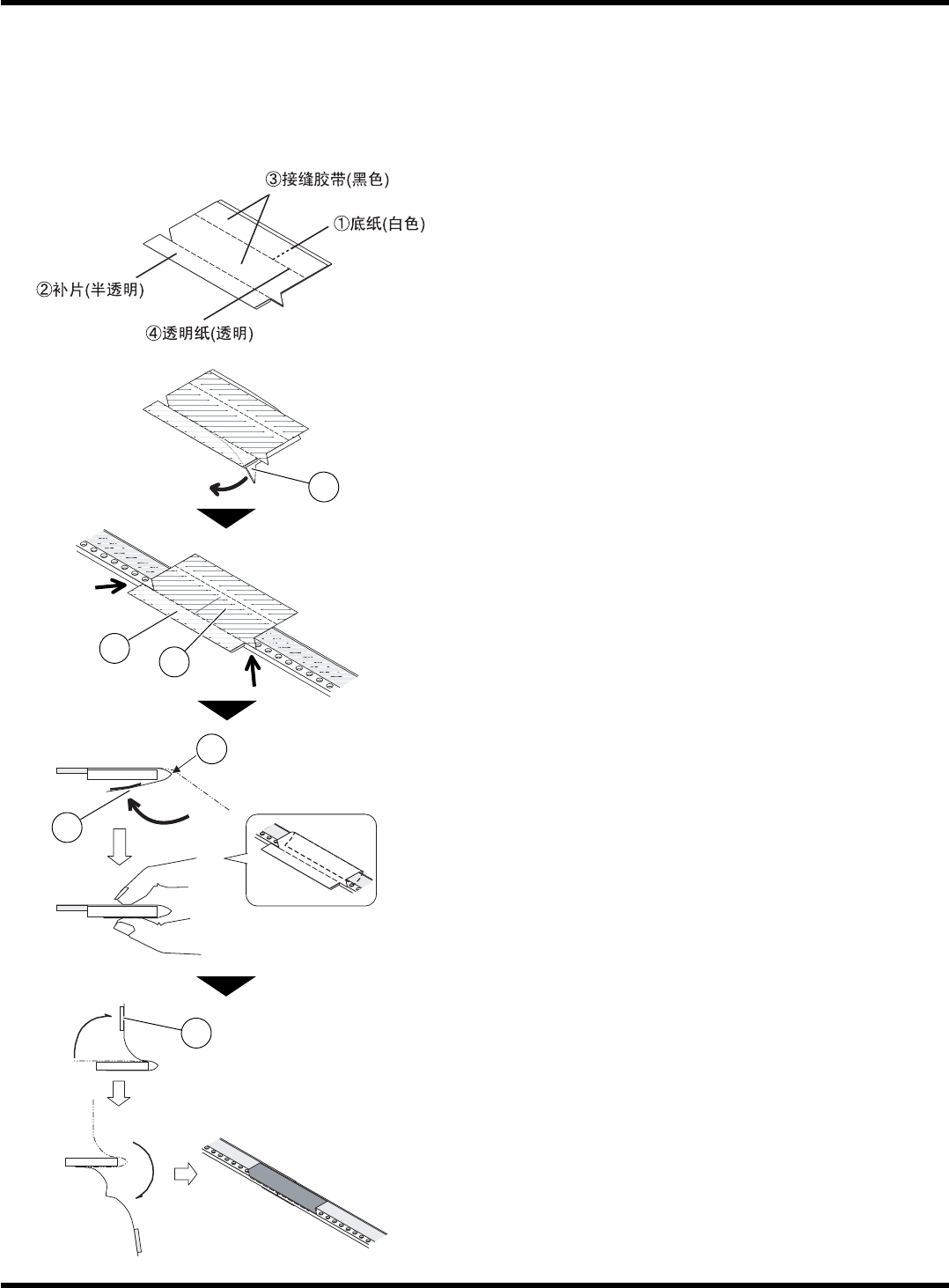 ③接缝胶带(黑色)

①底纸(白色)

②补片(半透明)

④透明纸(透明)