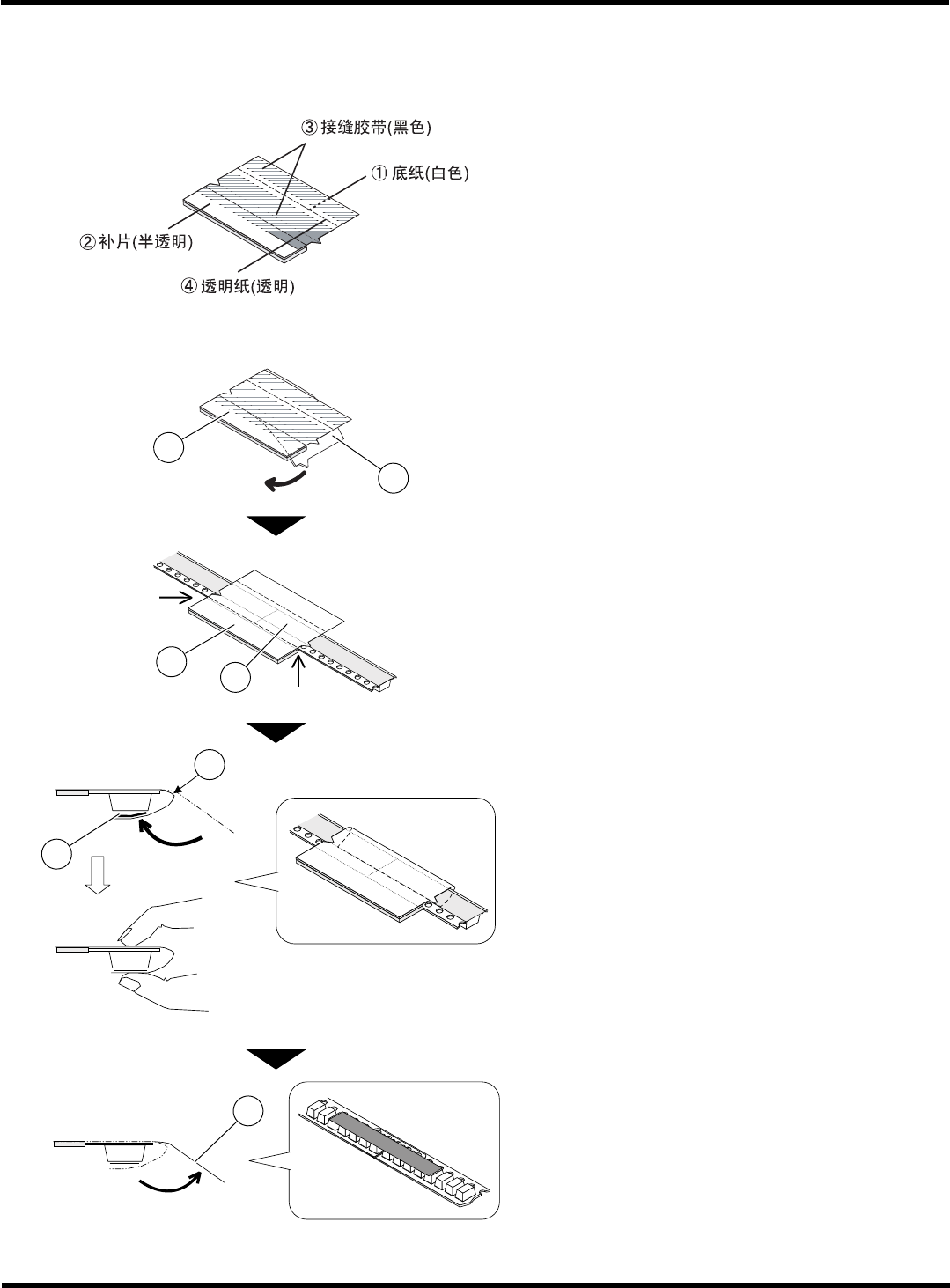 ③ 接缝胶带(黑色)

① 底纸(白色)

② 补片(半透明)

④ 透明纸(透明)