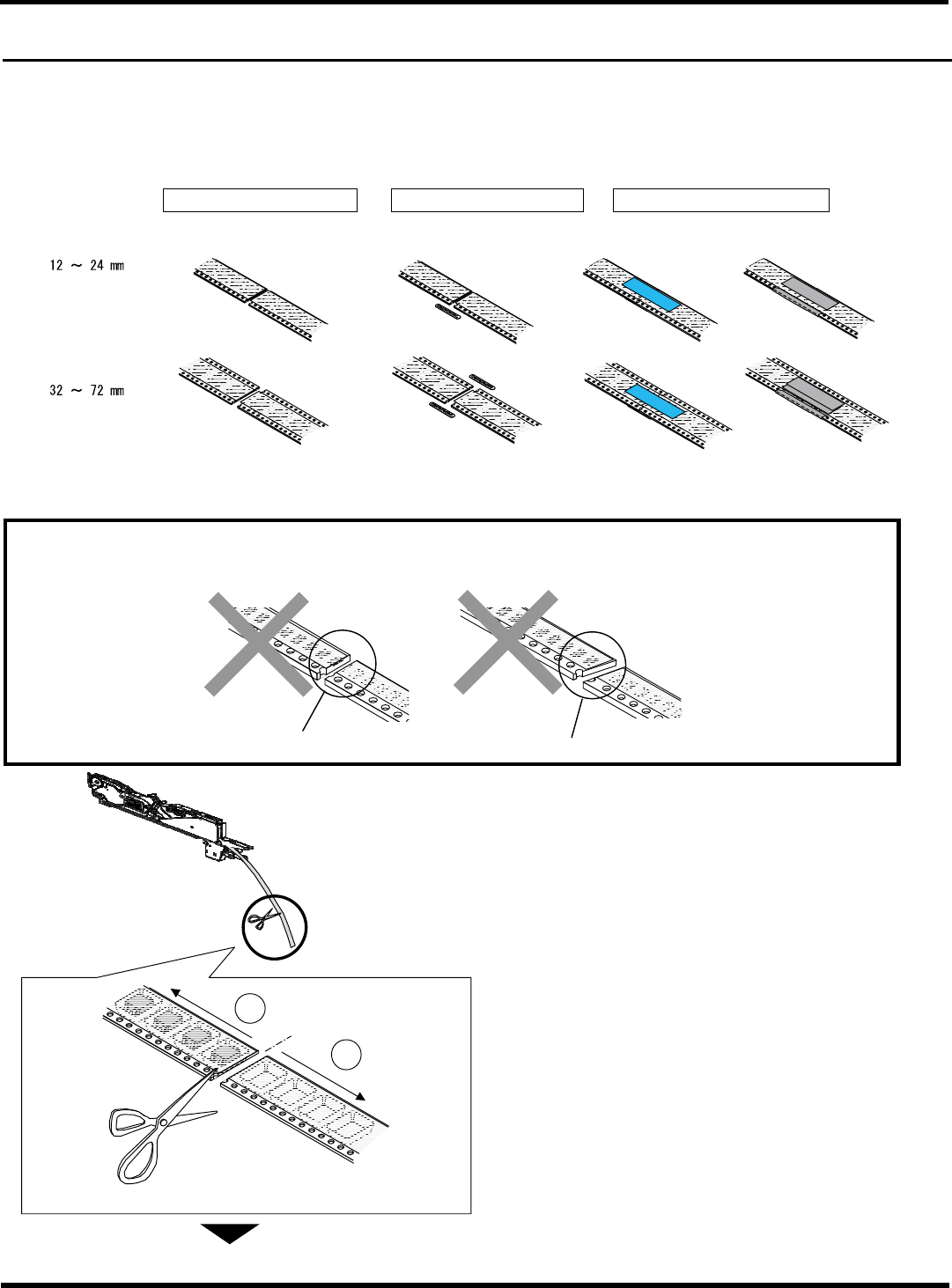 12 ～ 24 ㎜

32 ～ 72 ㎜