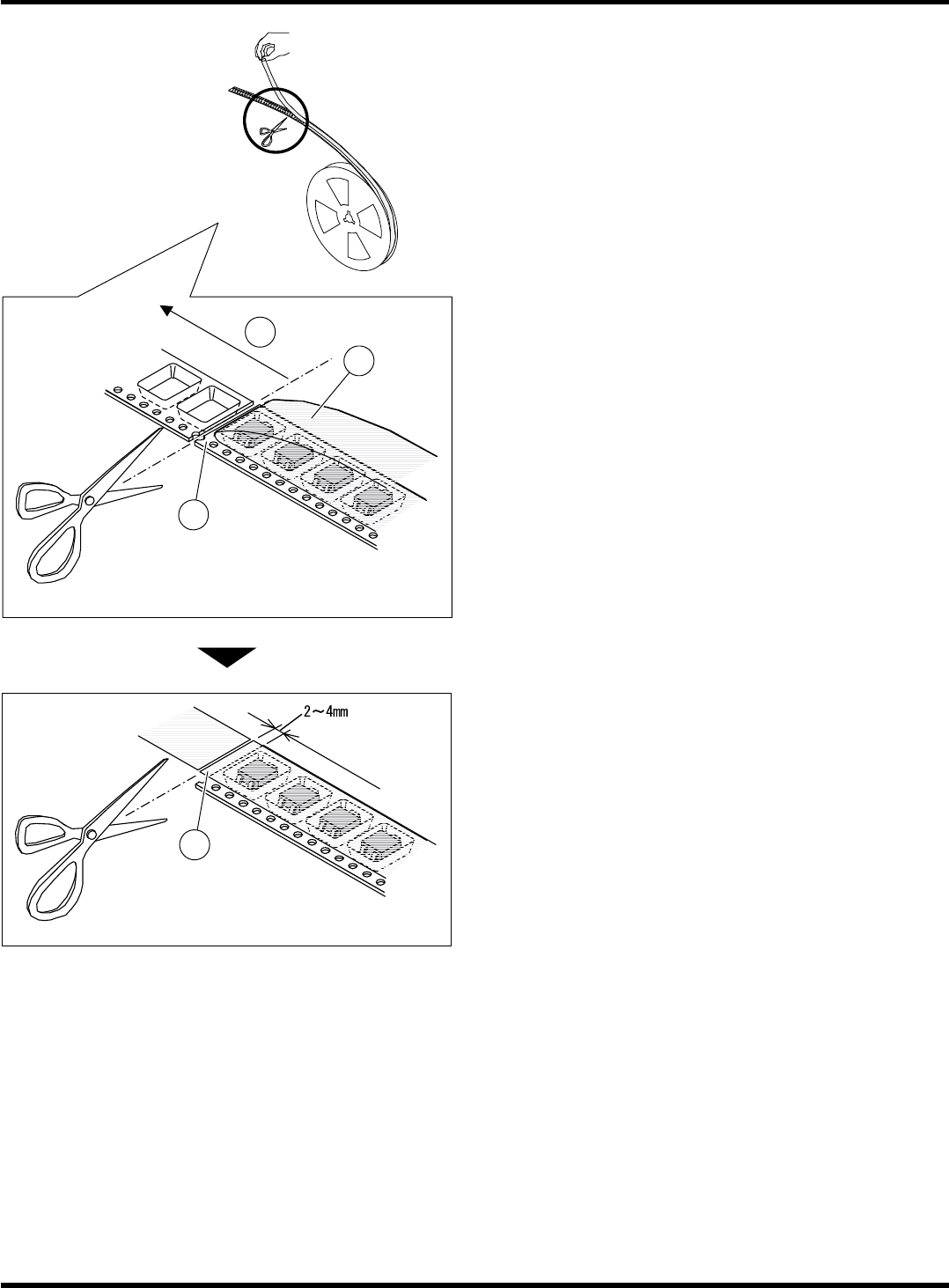 2～4mm