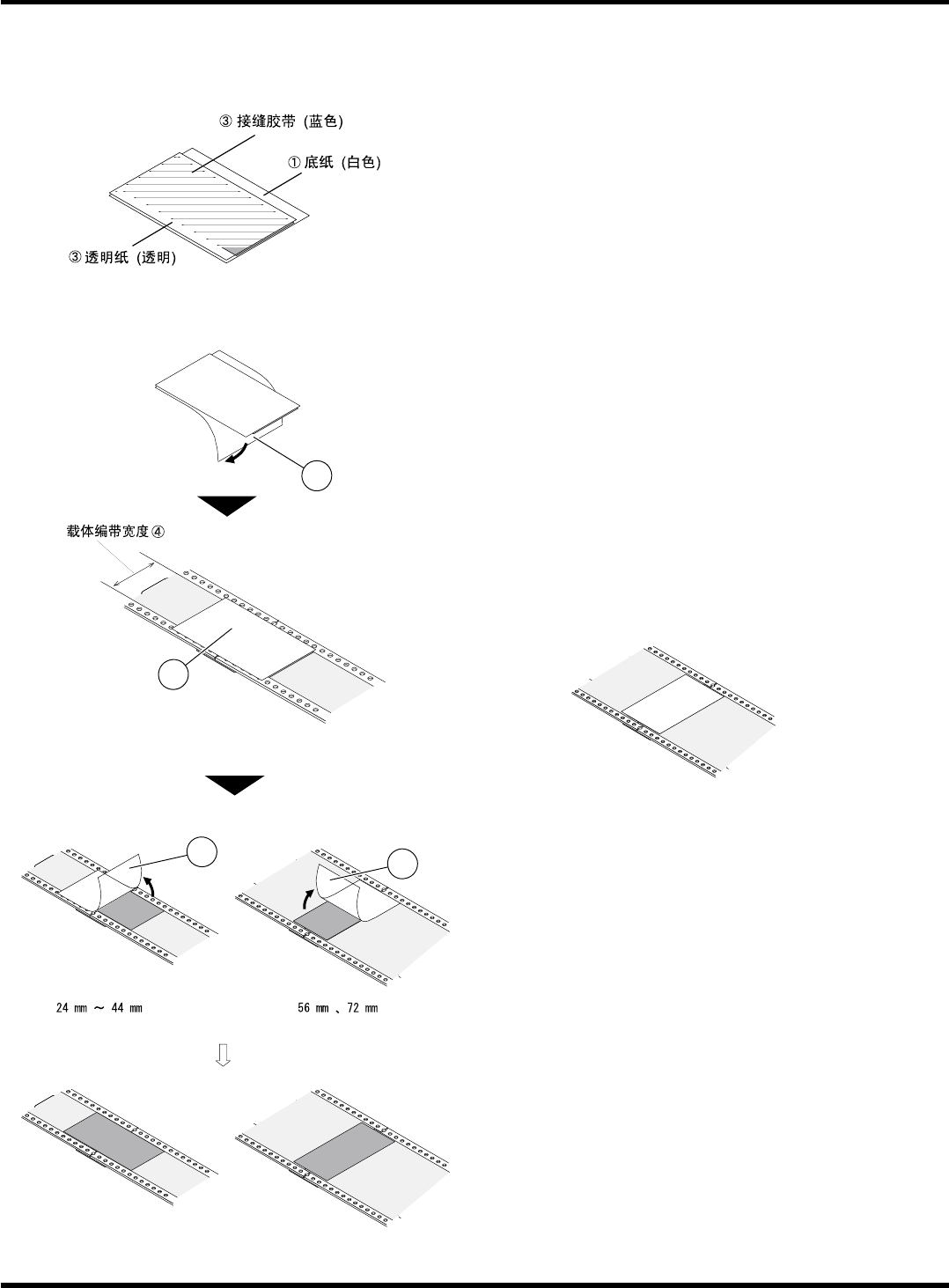 ③ 接缝胶带 (蓝色)

① 底纸 (白色)

③ 透明纸 (透明)

载体编带宽度 ④

24 mm ～ 44 mm

56 mm 、72 mm