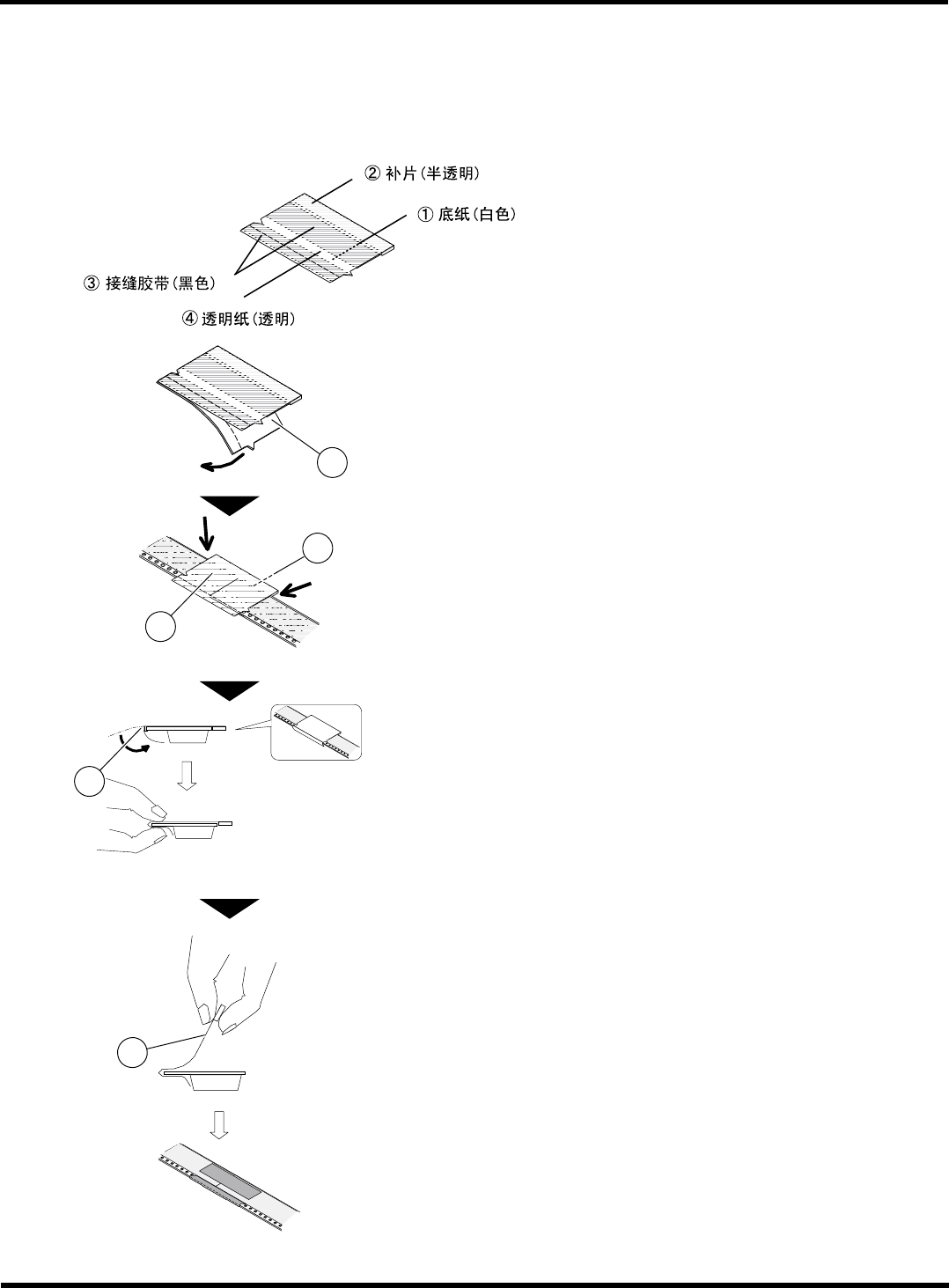 ② 补片(半透明)

① 底纸(白色)

③ 接缝胶带(黑色)

④ 透明纸(透明)