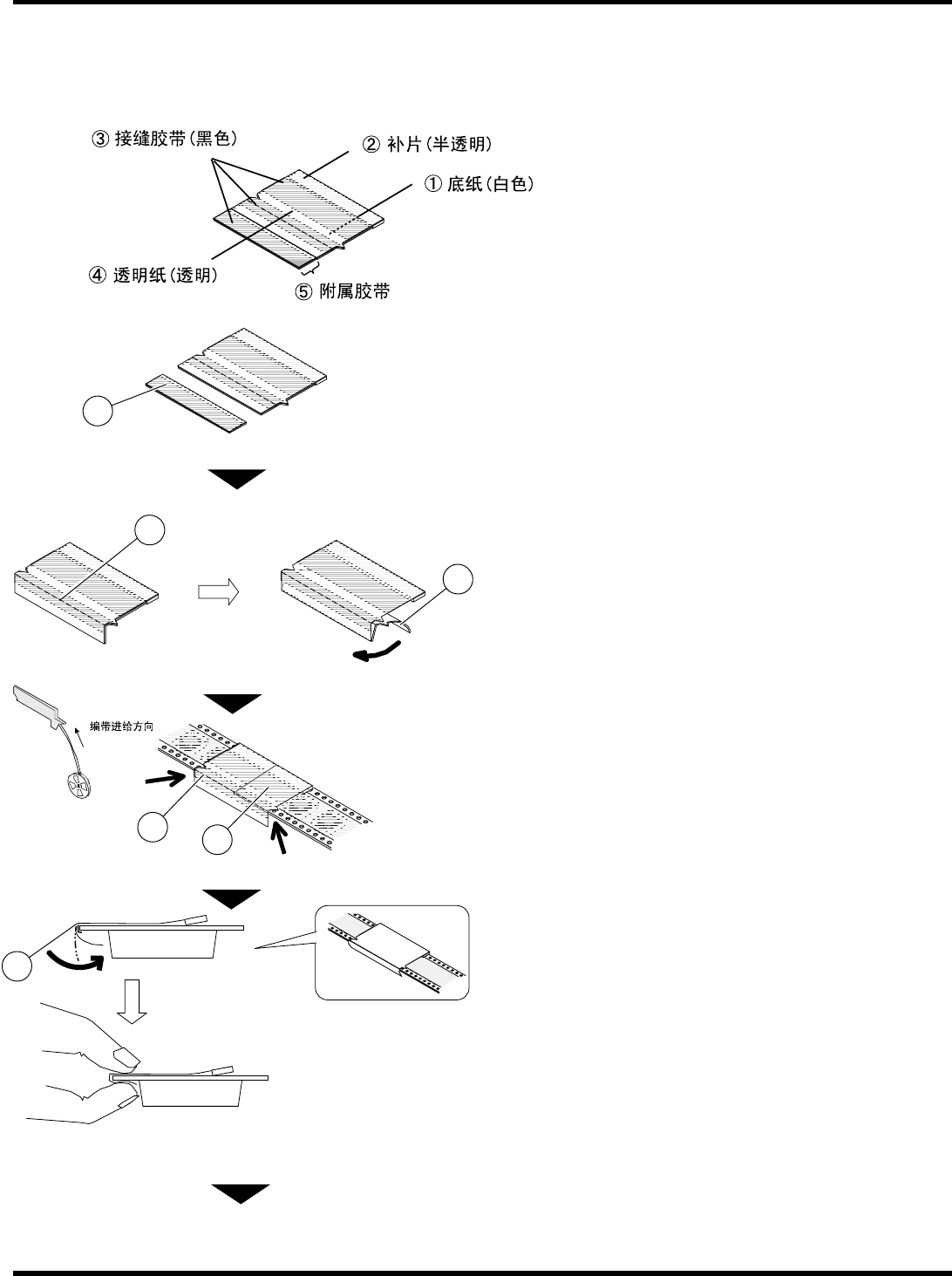 ③ 接缝胶带(黑色)

② 补片(半透明)

① 底纸(白色)

④ 透明纸(透明)

⑤ 附属胶带

编带进给方向