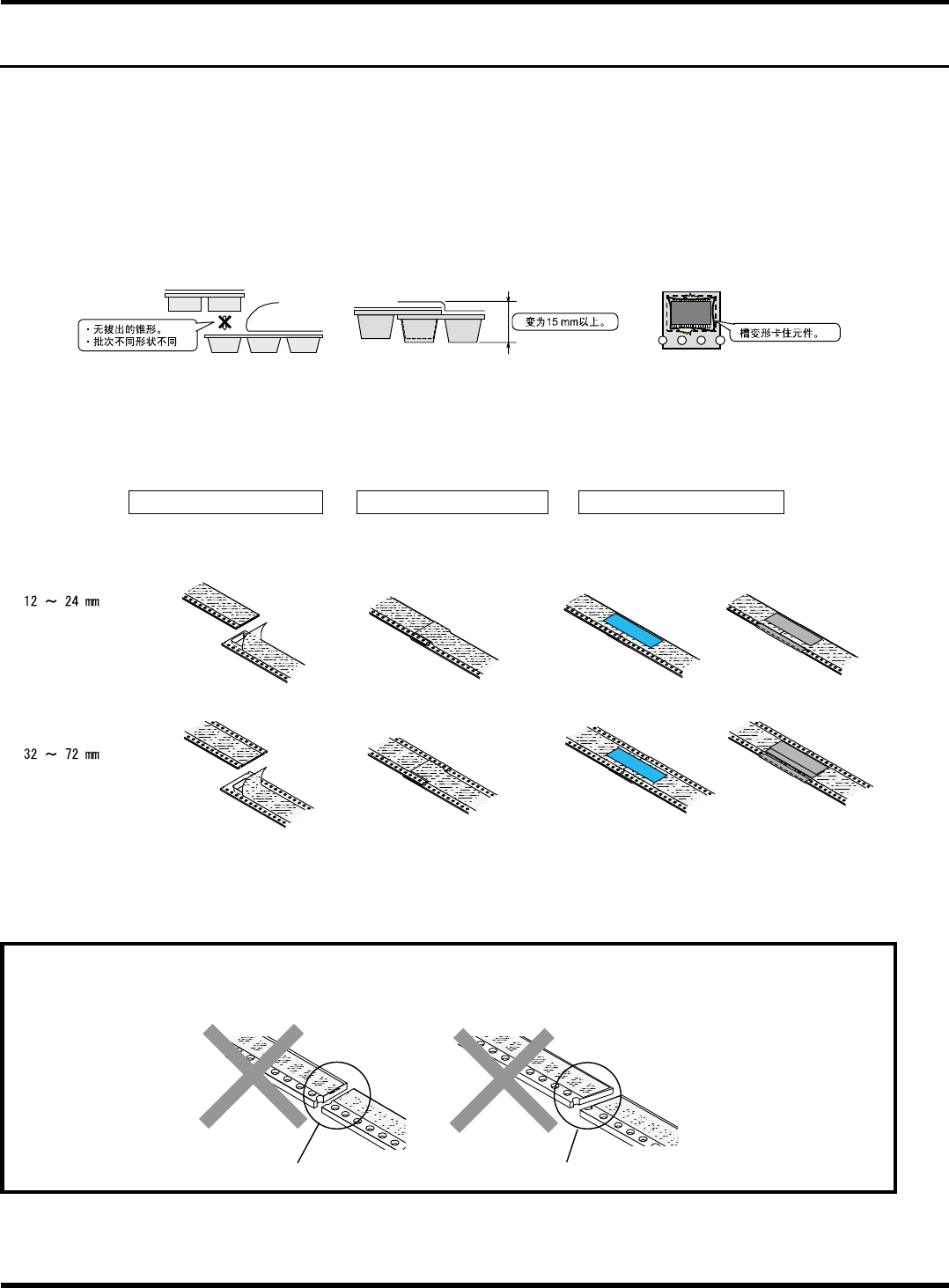 ・无拔出的锥形。
・批次不同形状不同

变为15 mm以上。

槽变形卡住元件。

12 ～ 24 mm

32 ～ 72 mm