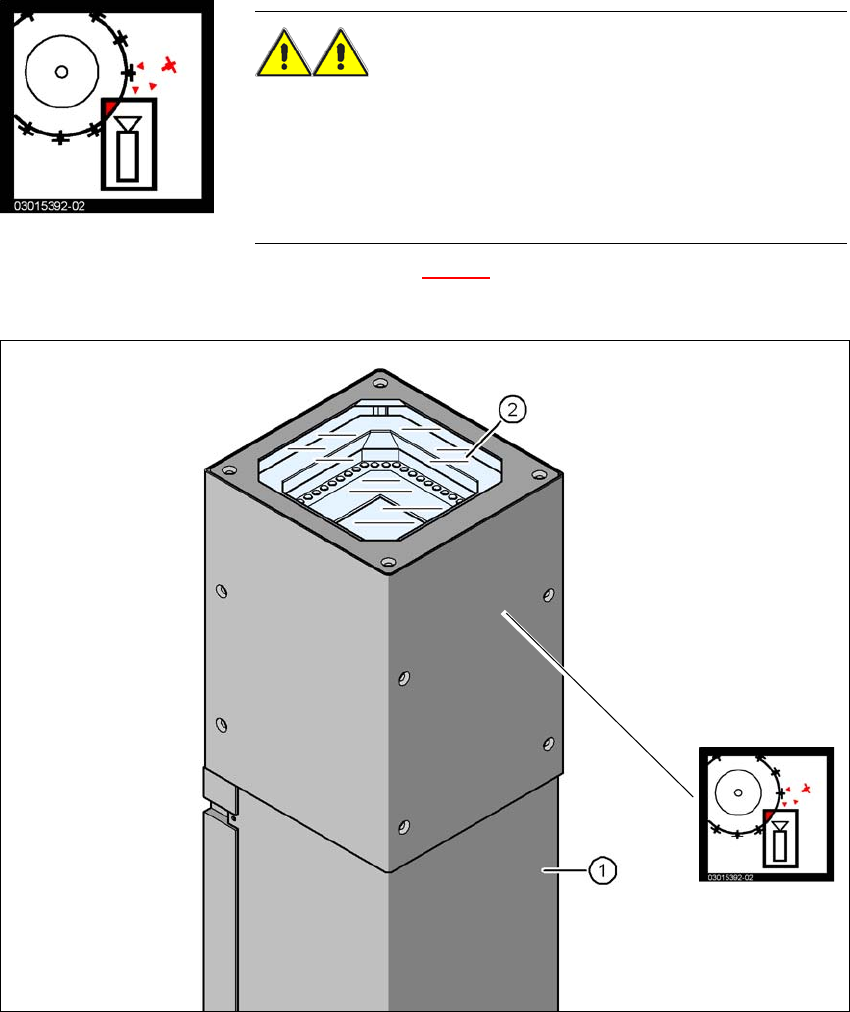 03015392-02

2

03015392-02

1