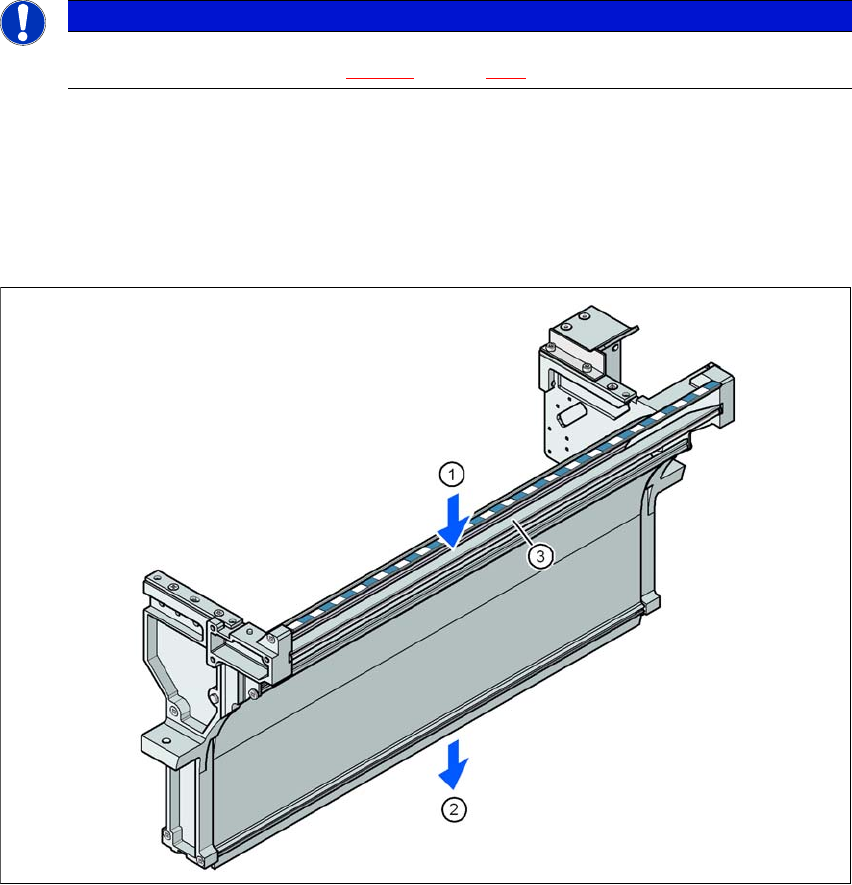 1

3

2