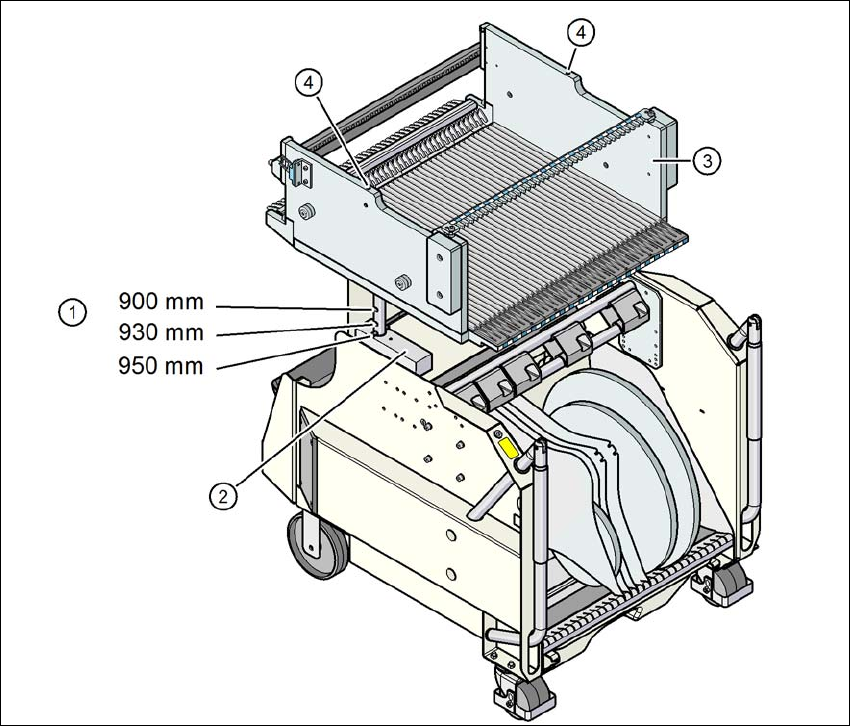 4

4

3

1

900 mm

930 mm

950 mm

2