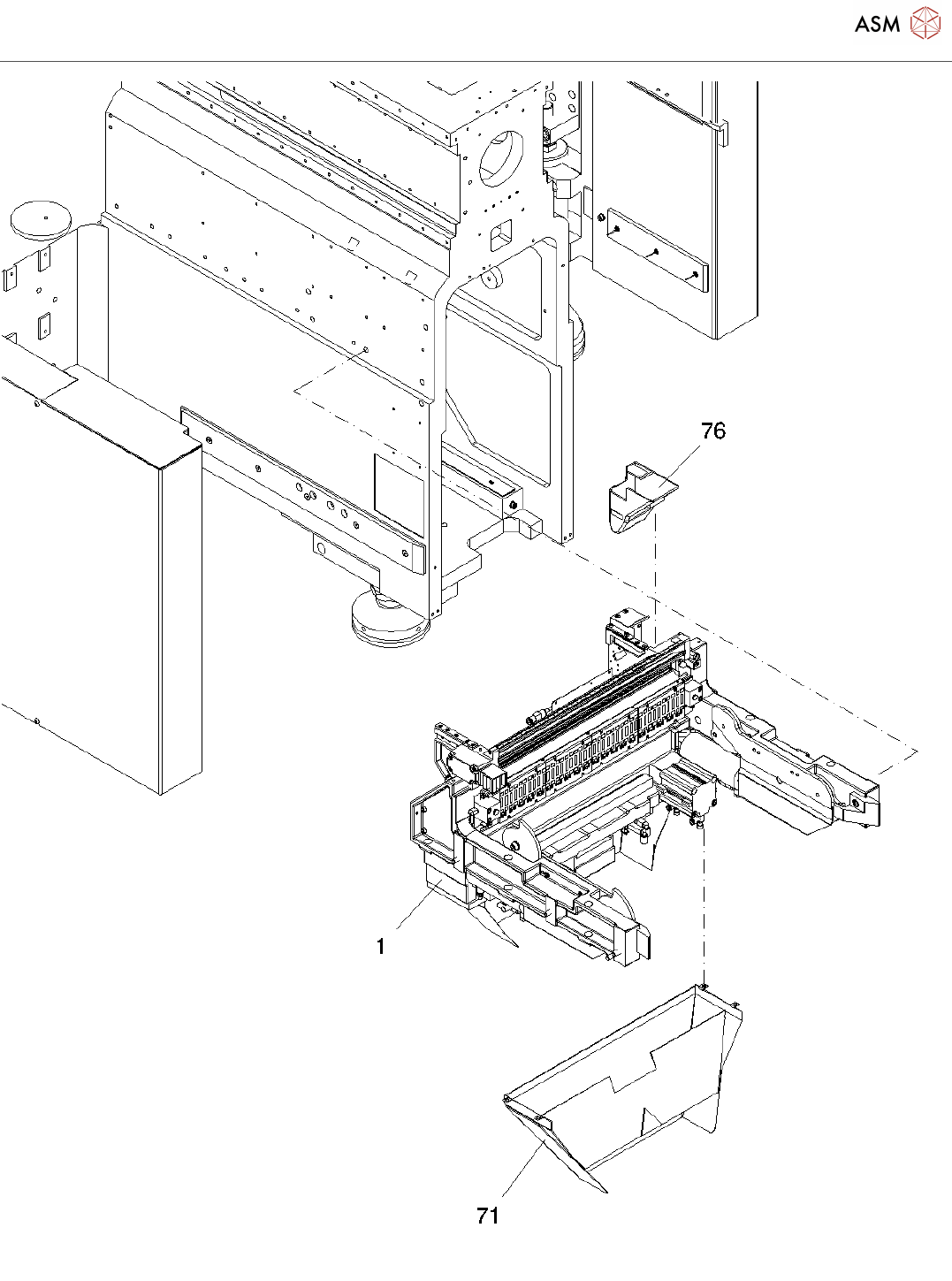 ASM

76

1

71