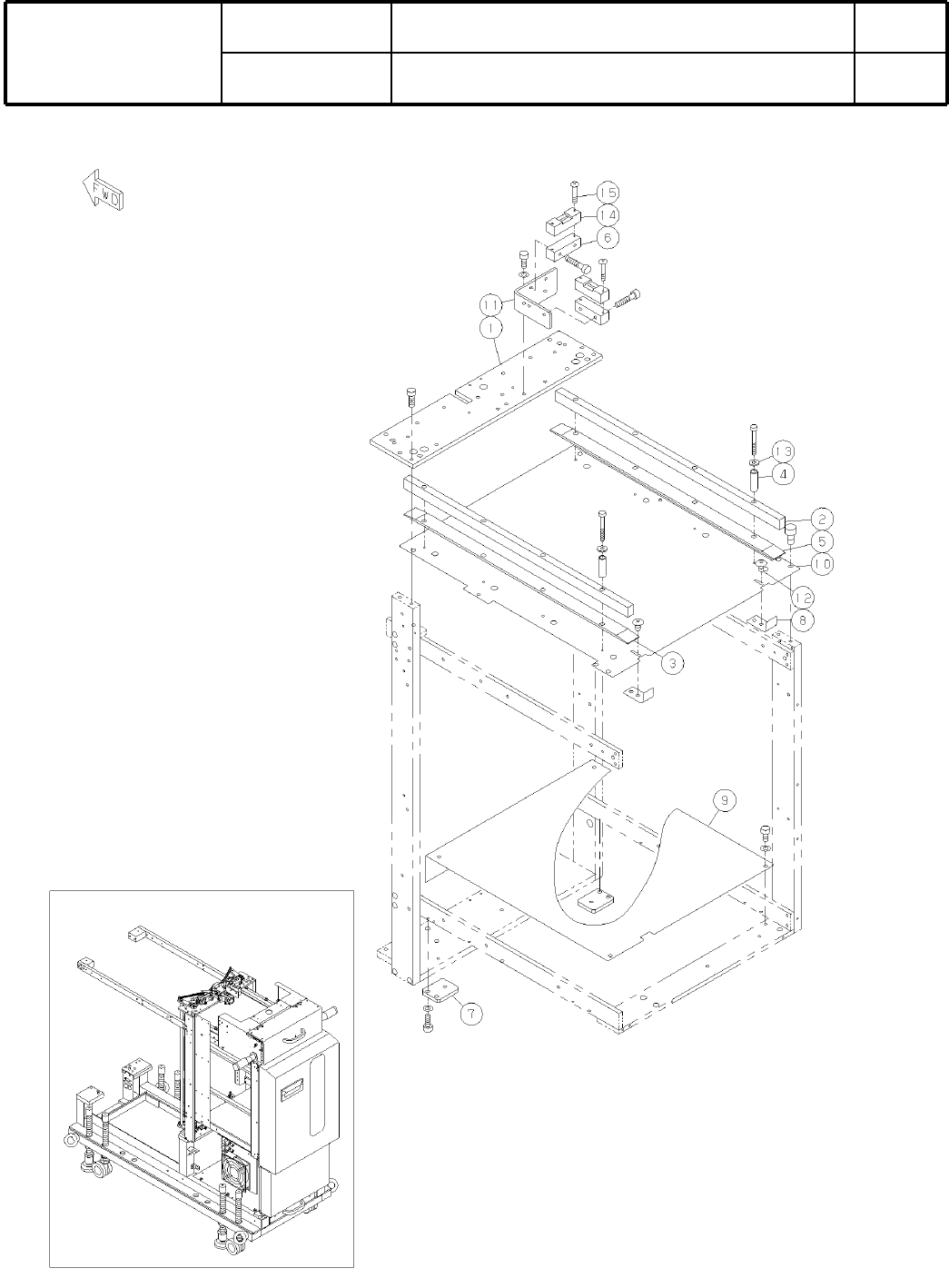 FWD

15
14
6
11
1
13
4
2
5
10
12
8
3
9
7