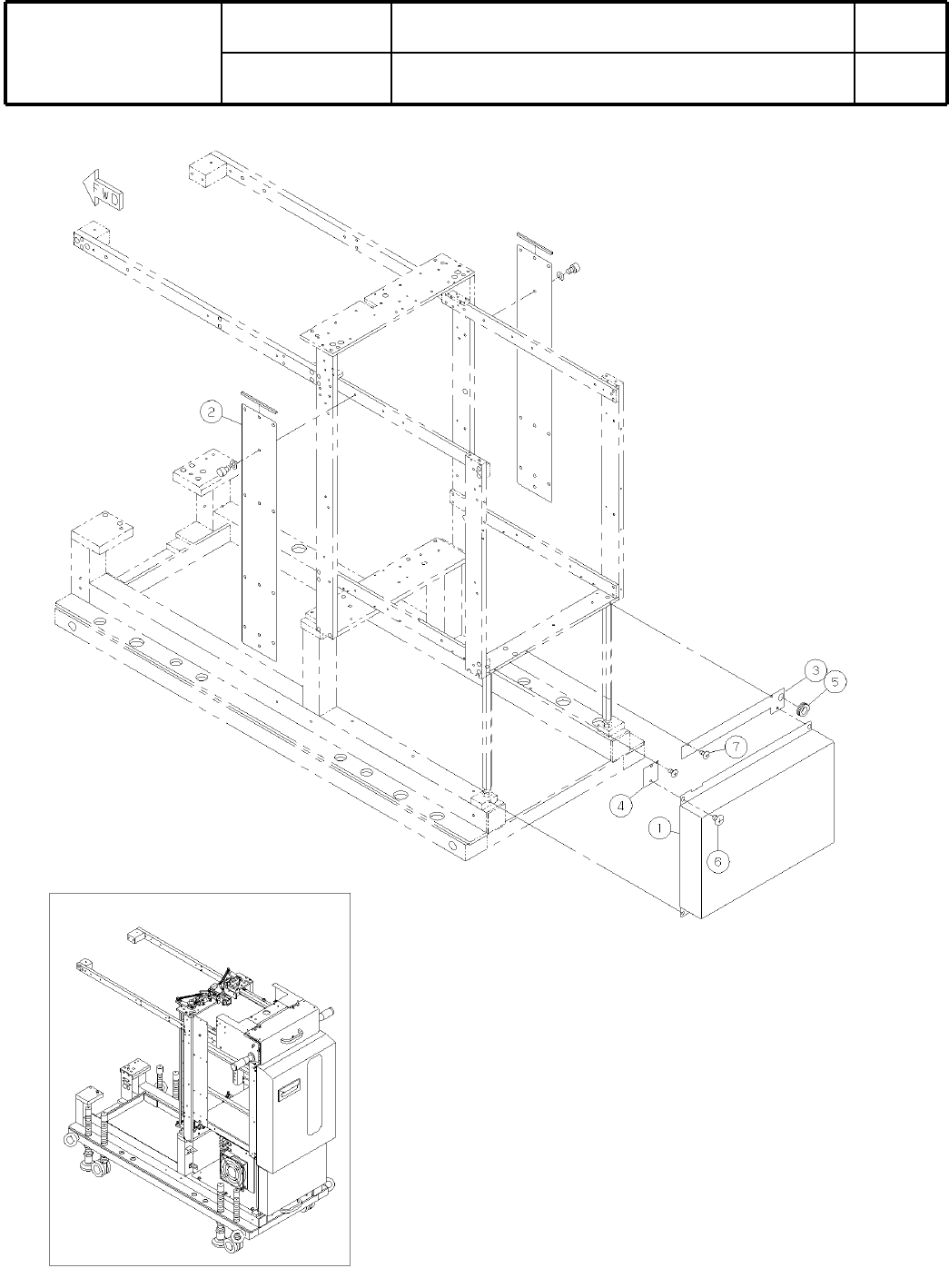 FWD

2

3

5

7

4

1

6