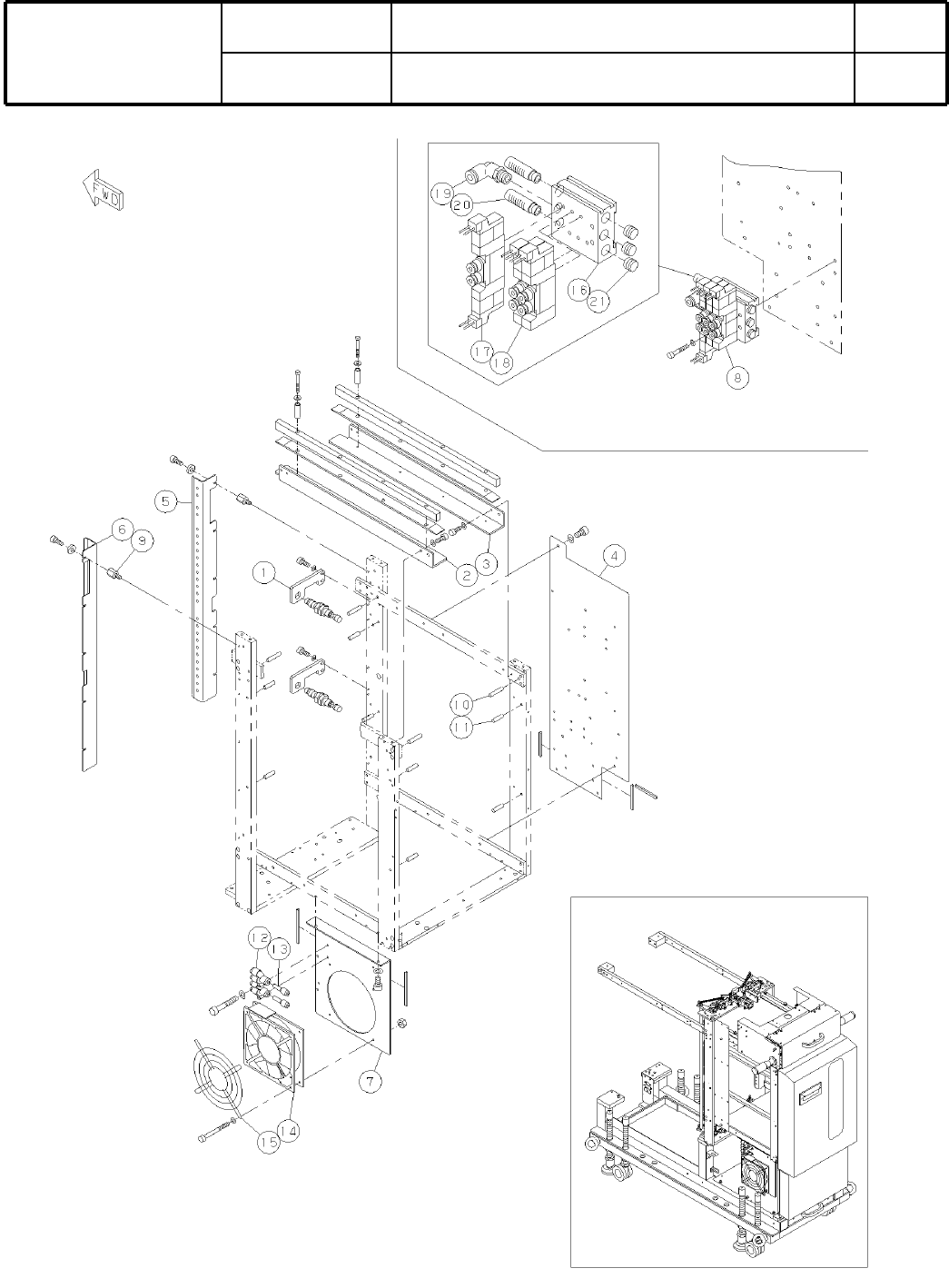 FWD

19
20
16
21
17
18
8

5
6
9
1
2
3
4
10
11

12
13
7
14
15