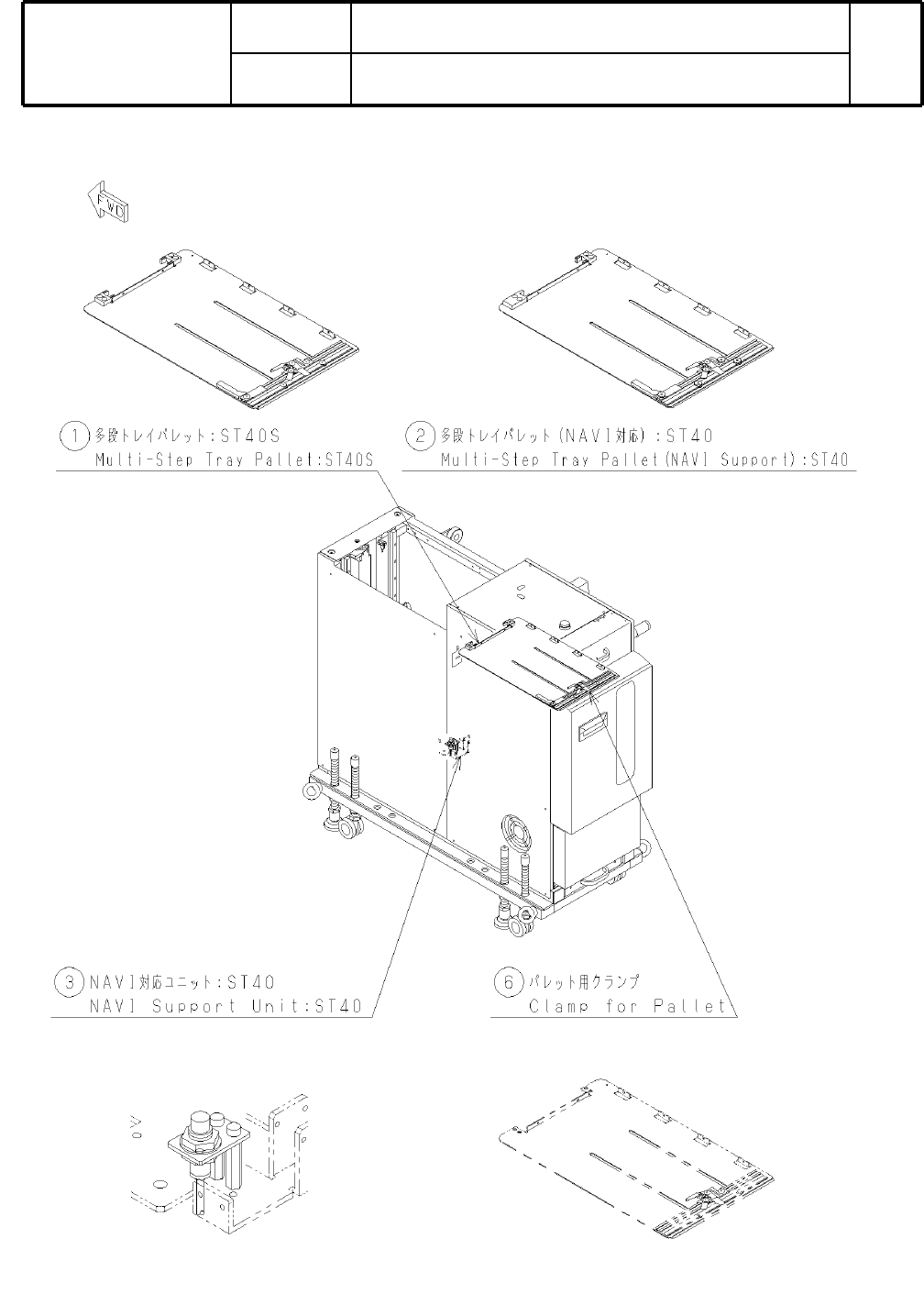 FWD

1 多段トレイパレット:ST40S
Multi-Step Tray Pallet:ST40S

2 多段トレイパレット(NAVI対応):ST40
Multi-Step Tray Pallet(NAVI Support):ST40

3 NAVI対応ユニット:ST40
NAVI Support Unit:ST40

6 パレット用クランプ
Clamp for Pallet