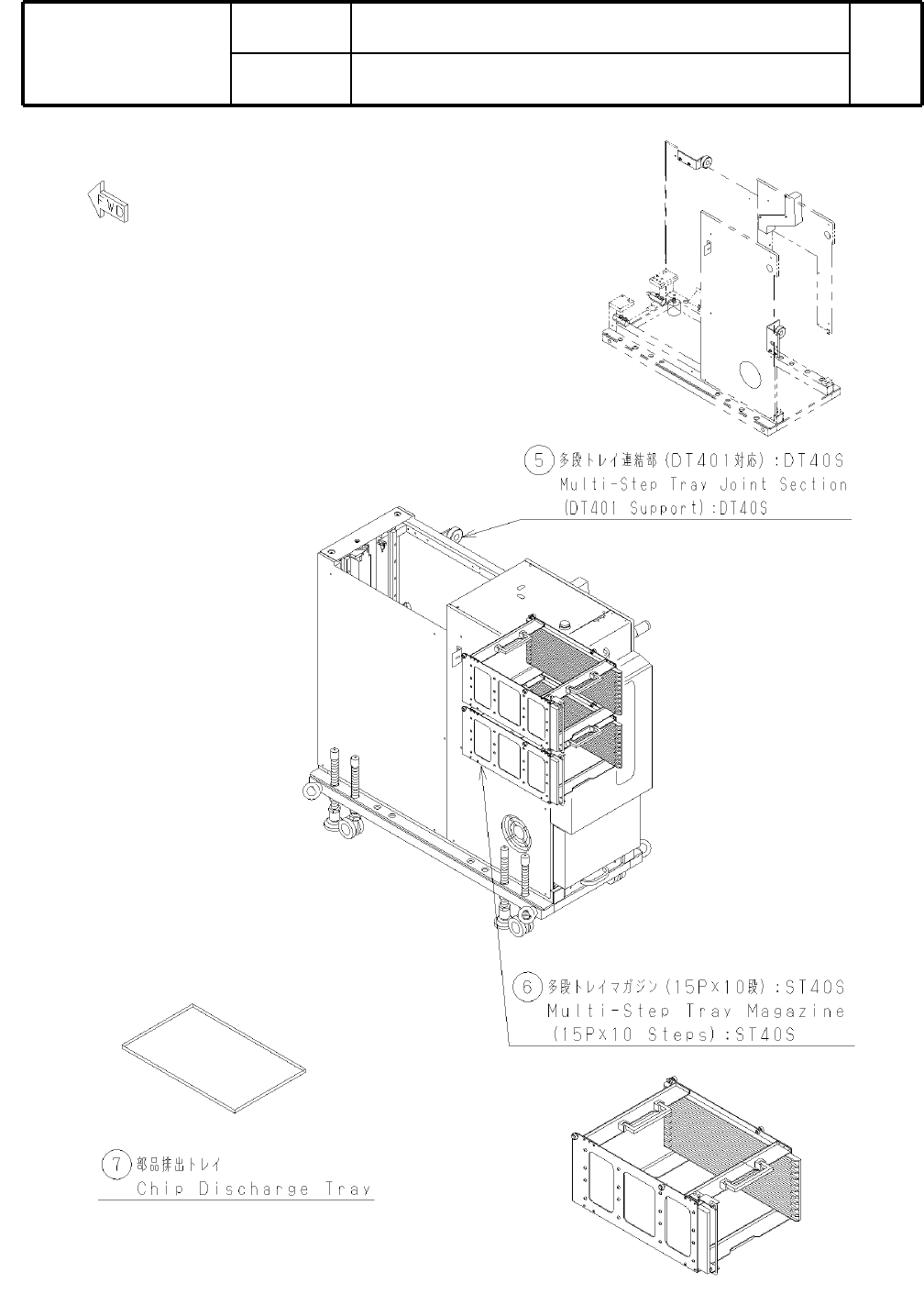 FWD

5 多段トレイ連結部(DT401対応):DT40S
Multi-Step Tray Joint Section
(DT401 Support):DT40S

6 多段トレイマガジン(15P×10段):ST40S
Multi-Step Tray Magazine
(15P×10 Steps):ST40S

7 部品排出トレイ
Chip Discharge Tray