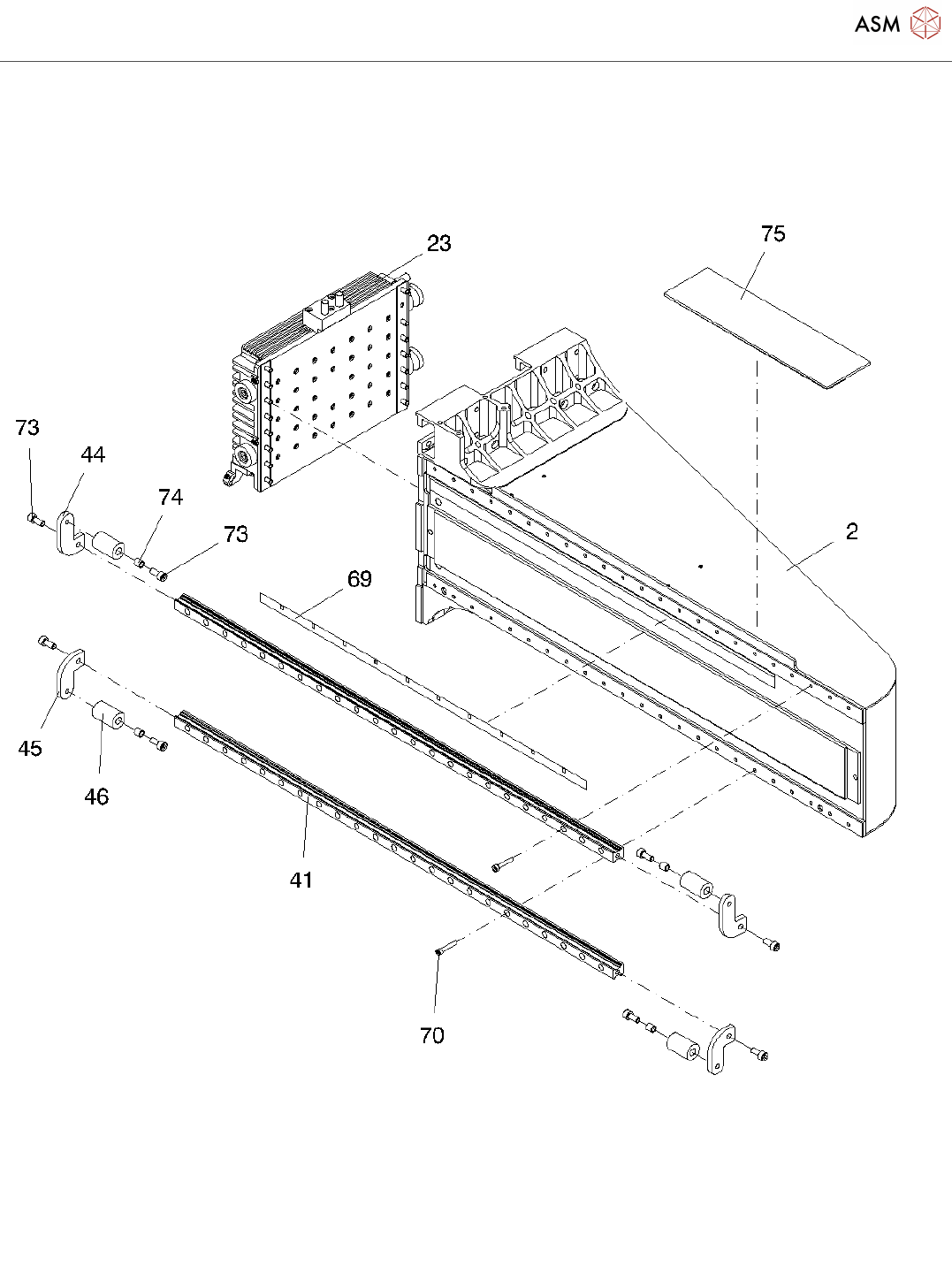 ASM

23
75
73
44
74
73
2
69
45
46
41
70