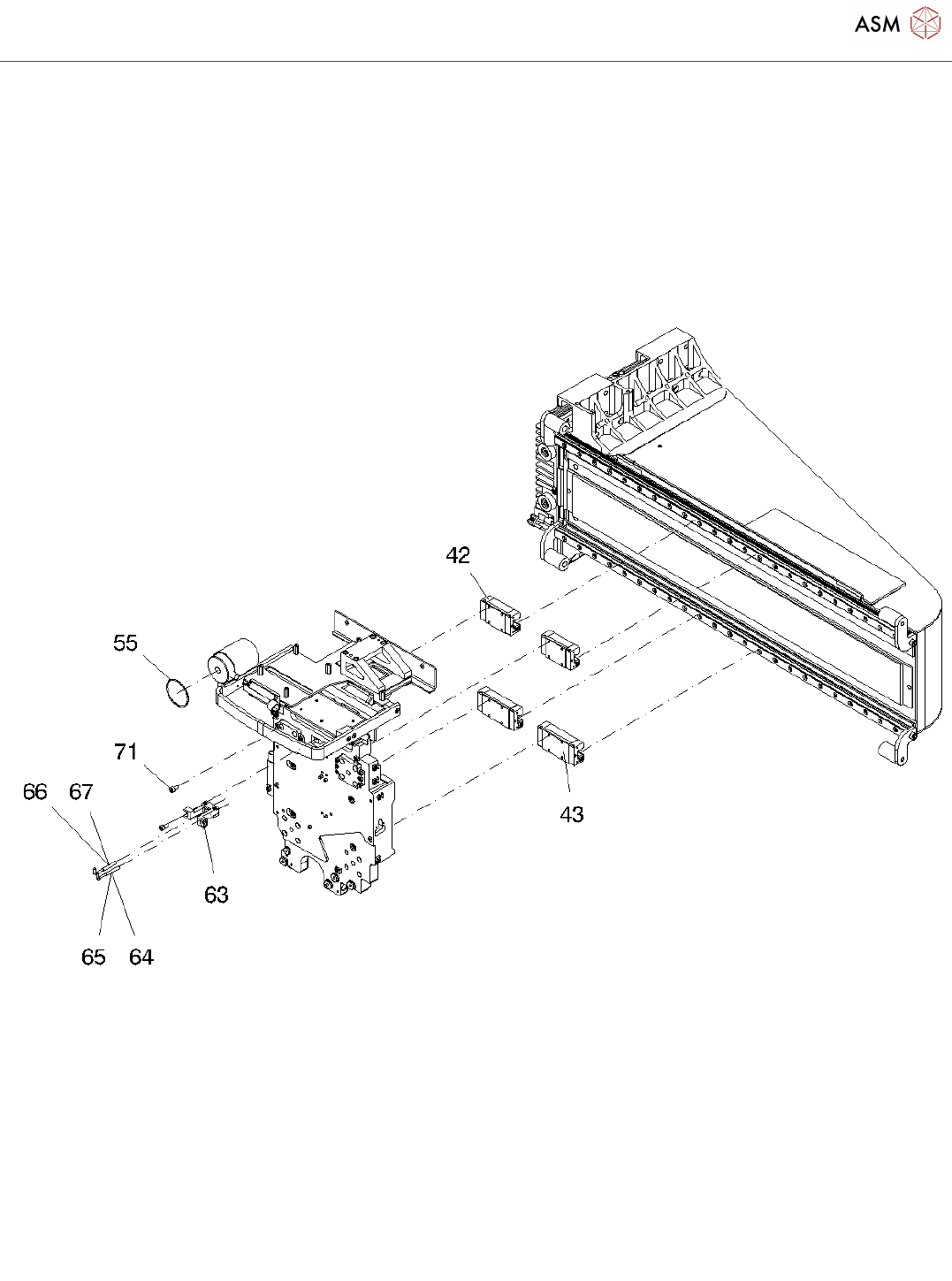 ASM

42

55

71

66 67

43

63

65 64