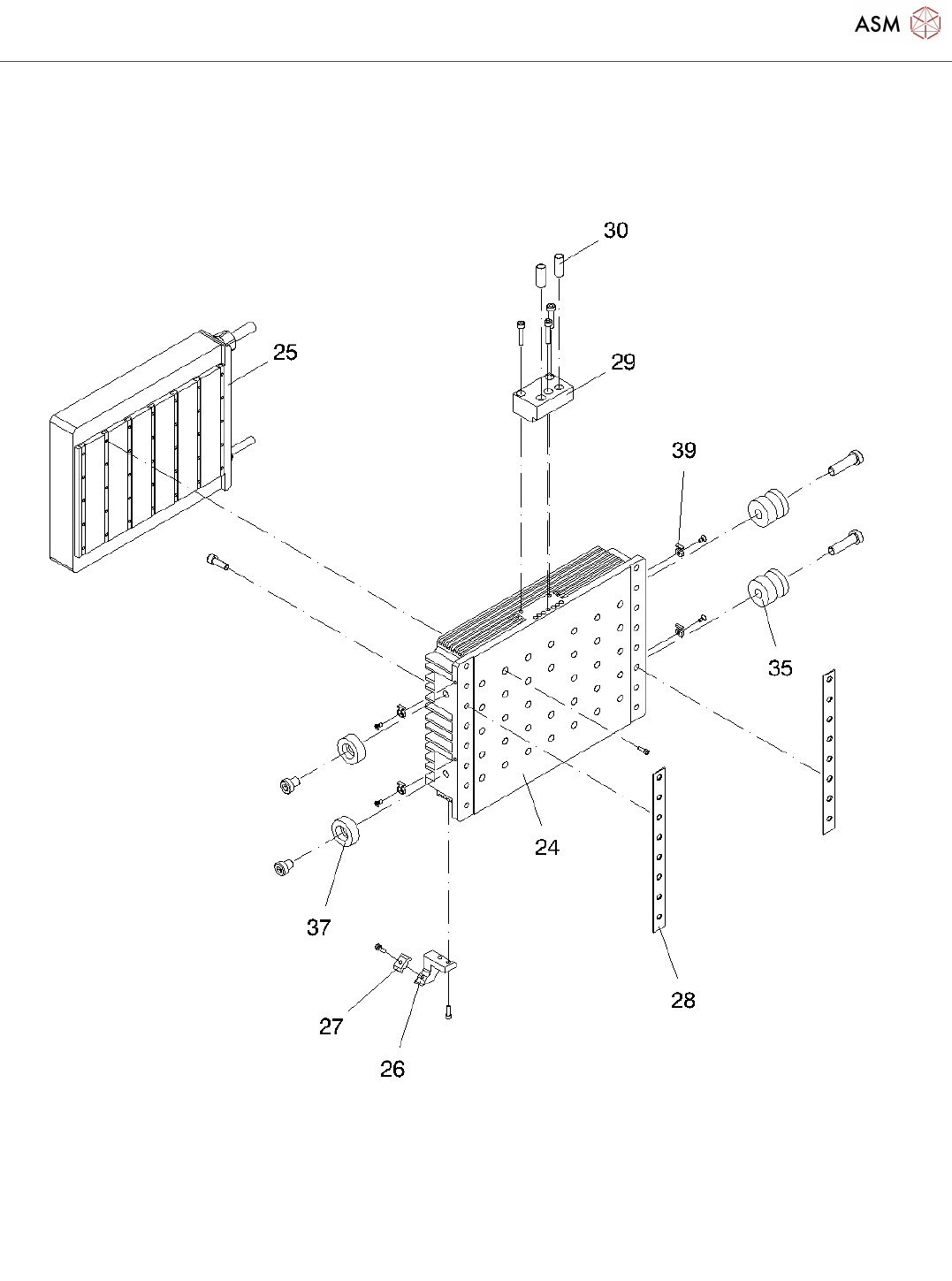 ASM

30

25

29

39

35

24

37

28

27

26