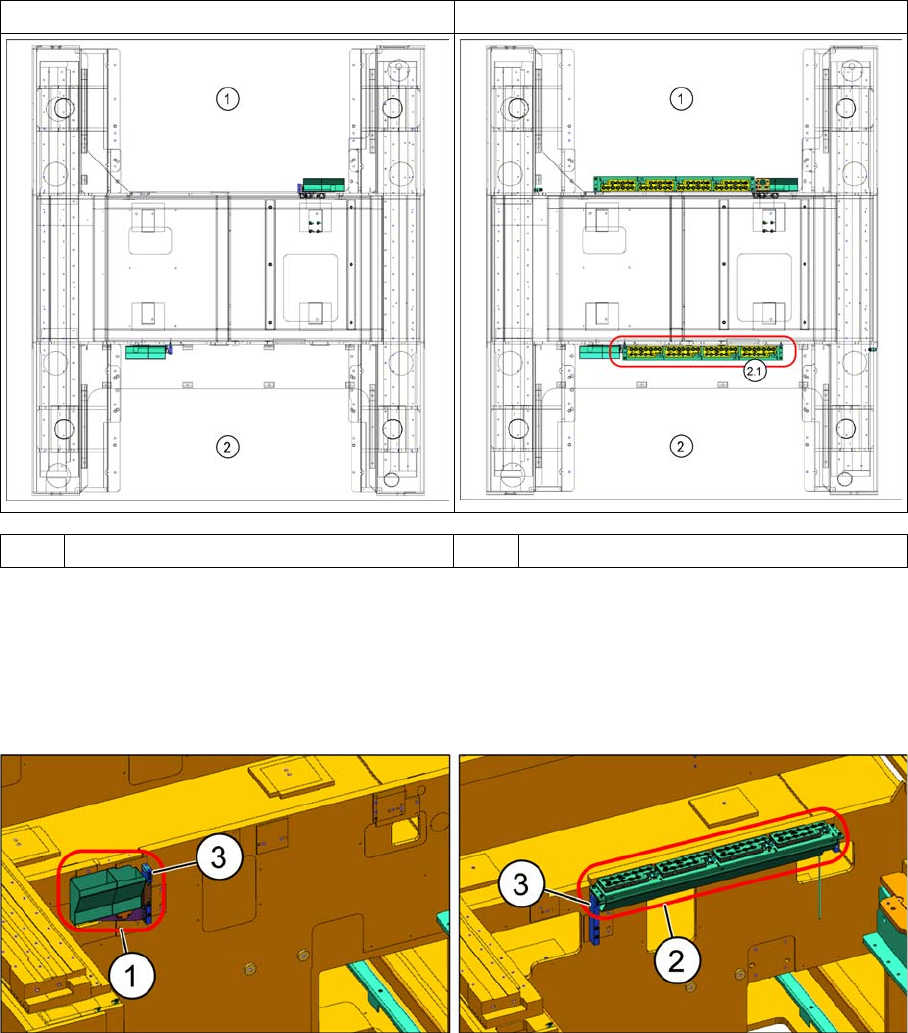 1

2

1

2.1

2

3

1

3

2