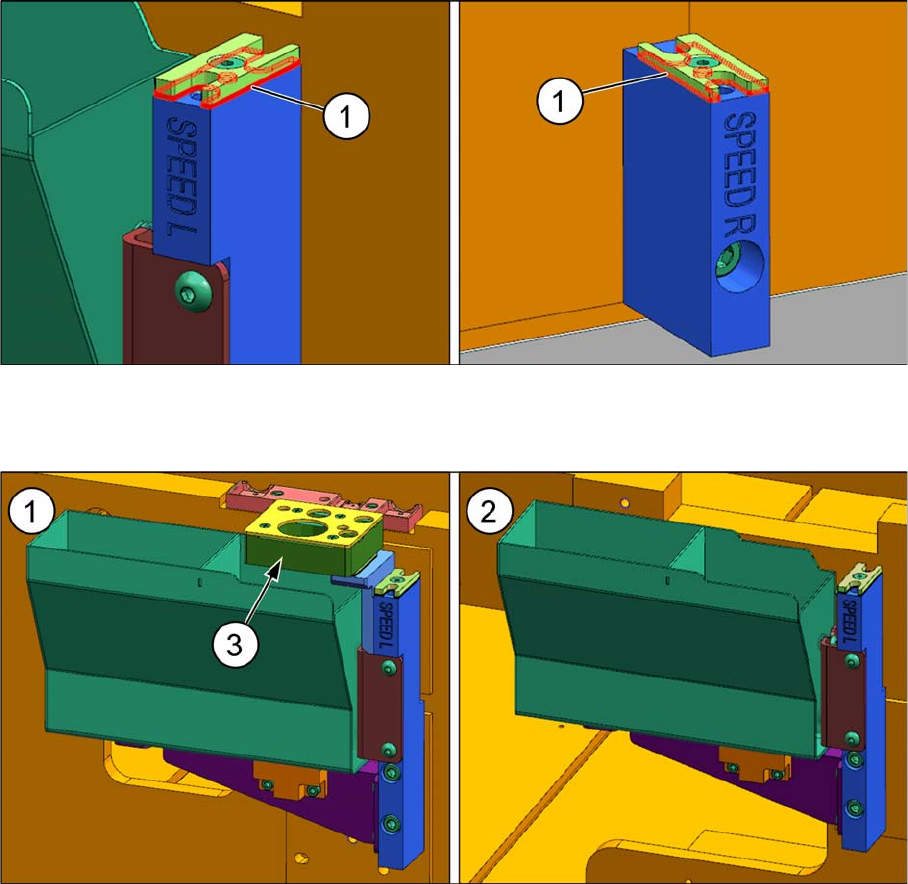 SPEED L
1
1
SPEED R
1
3
SPEED L
2
SPEED L