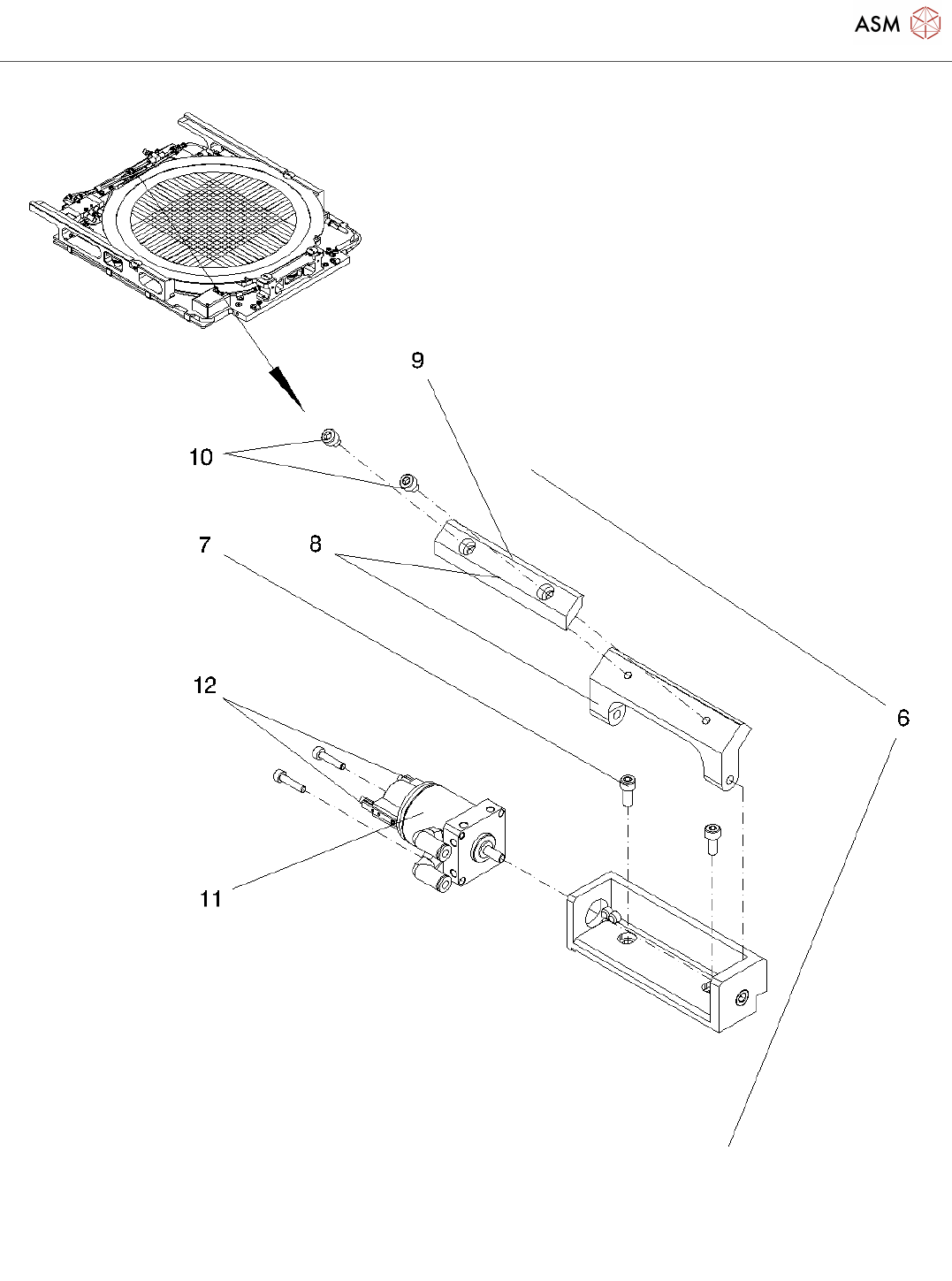 ASM

9

10

7

8

12

6

11