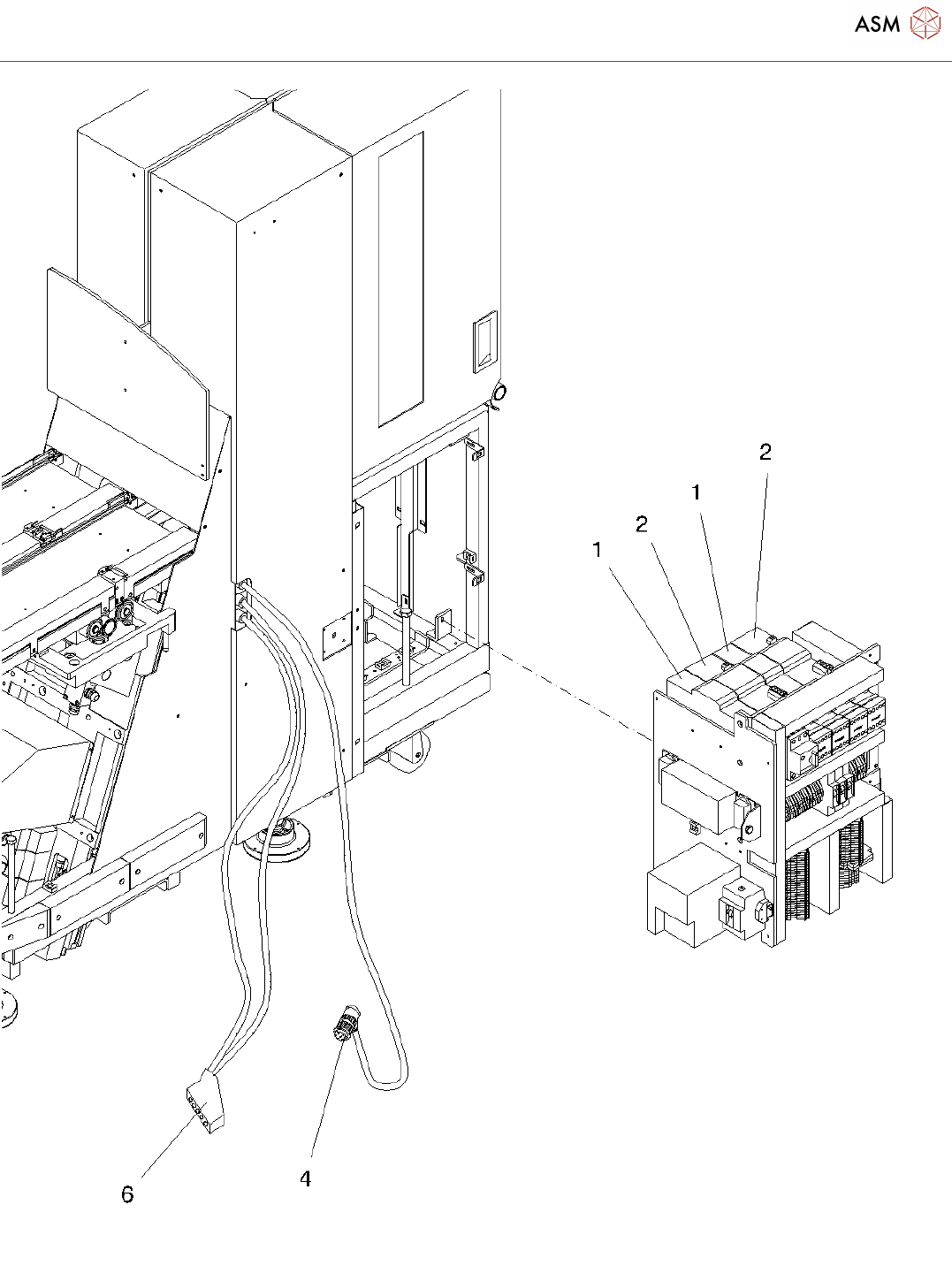 ASM

2
1
2
1

6
4