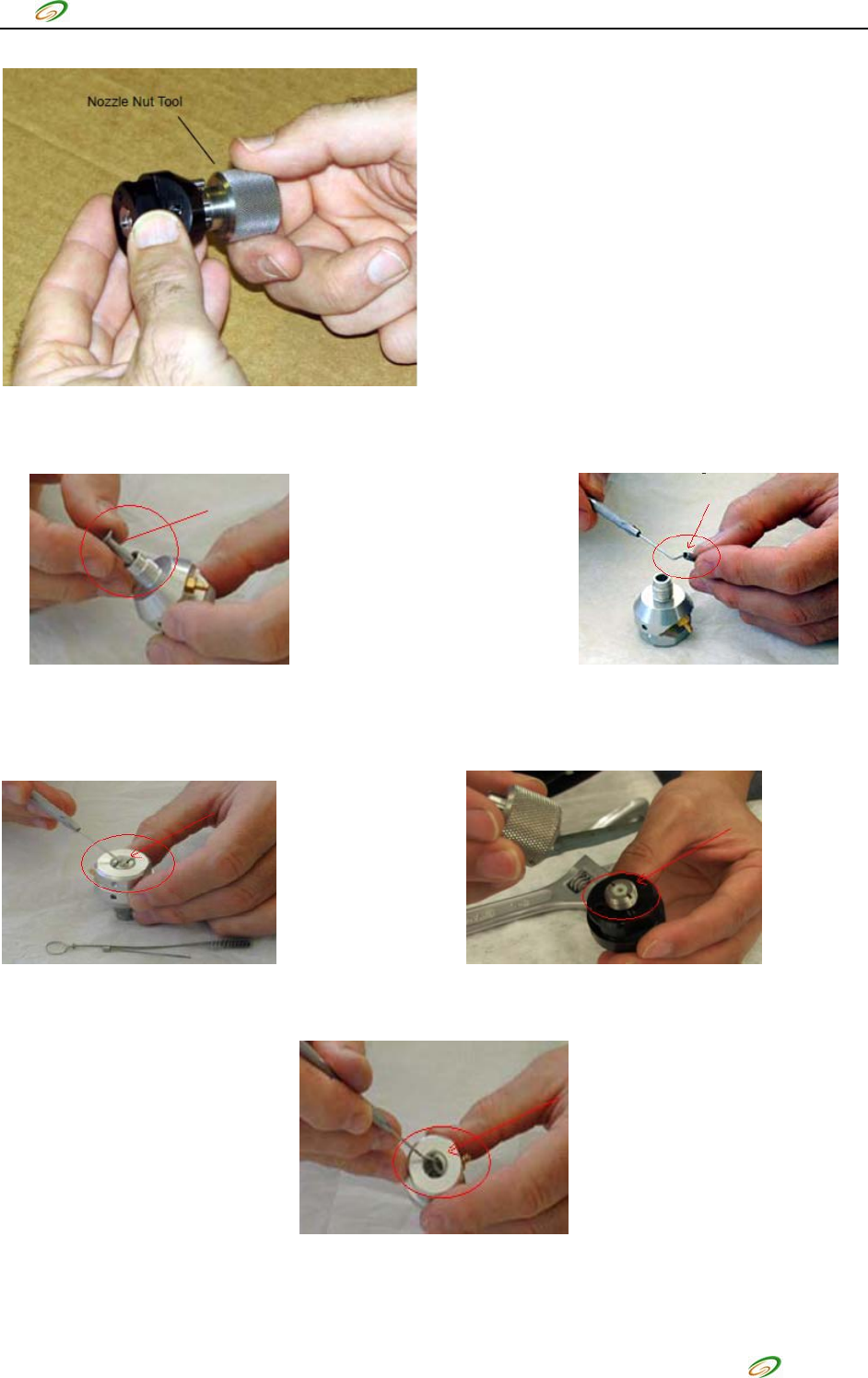 Nozzle Nut Tool