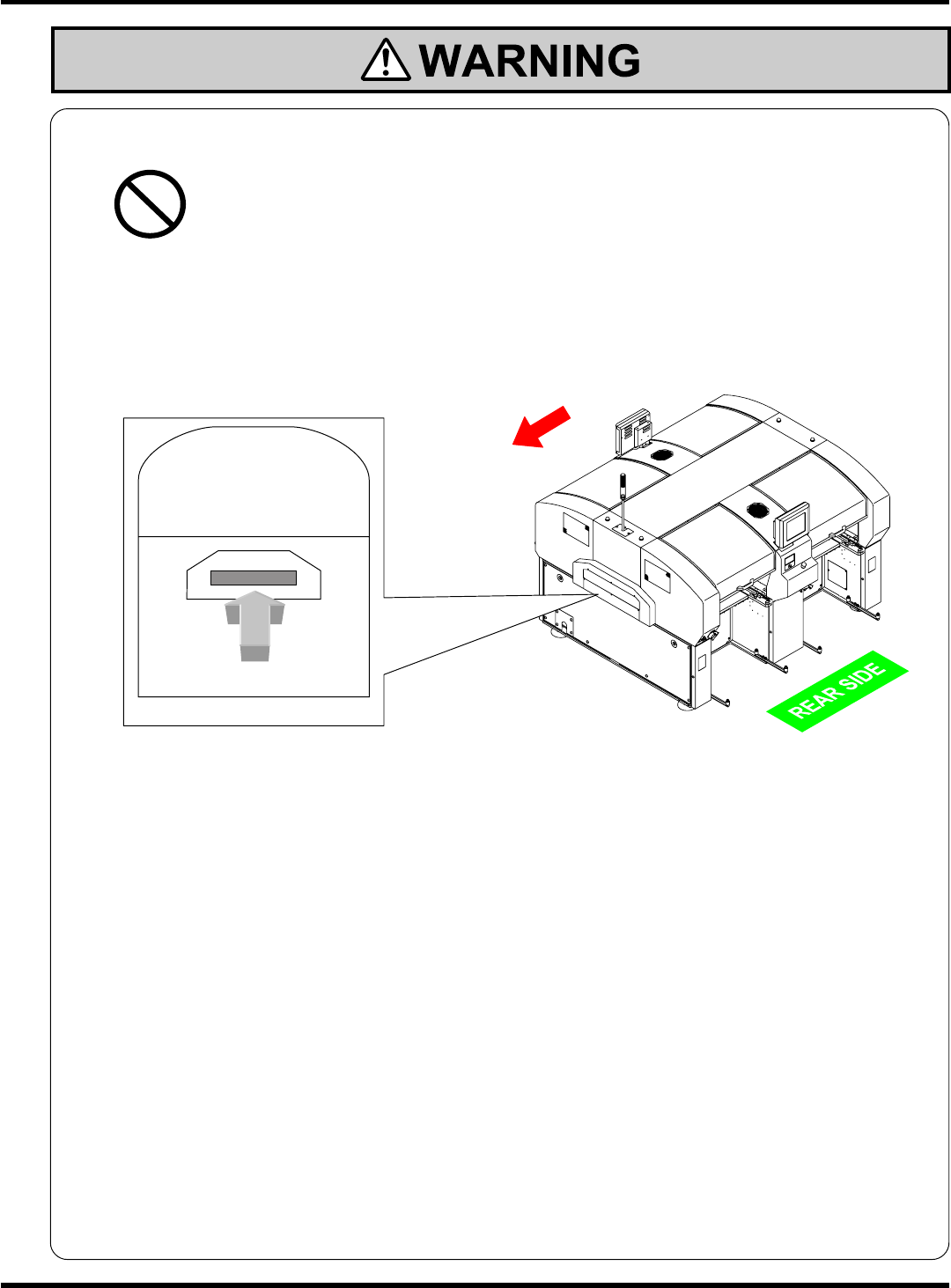 WARNING

REAR SIDE