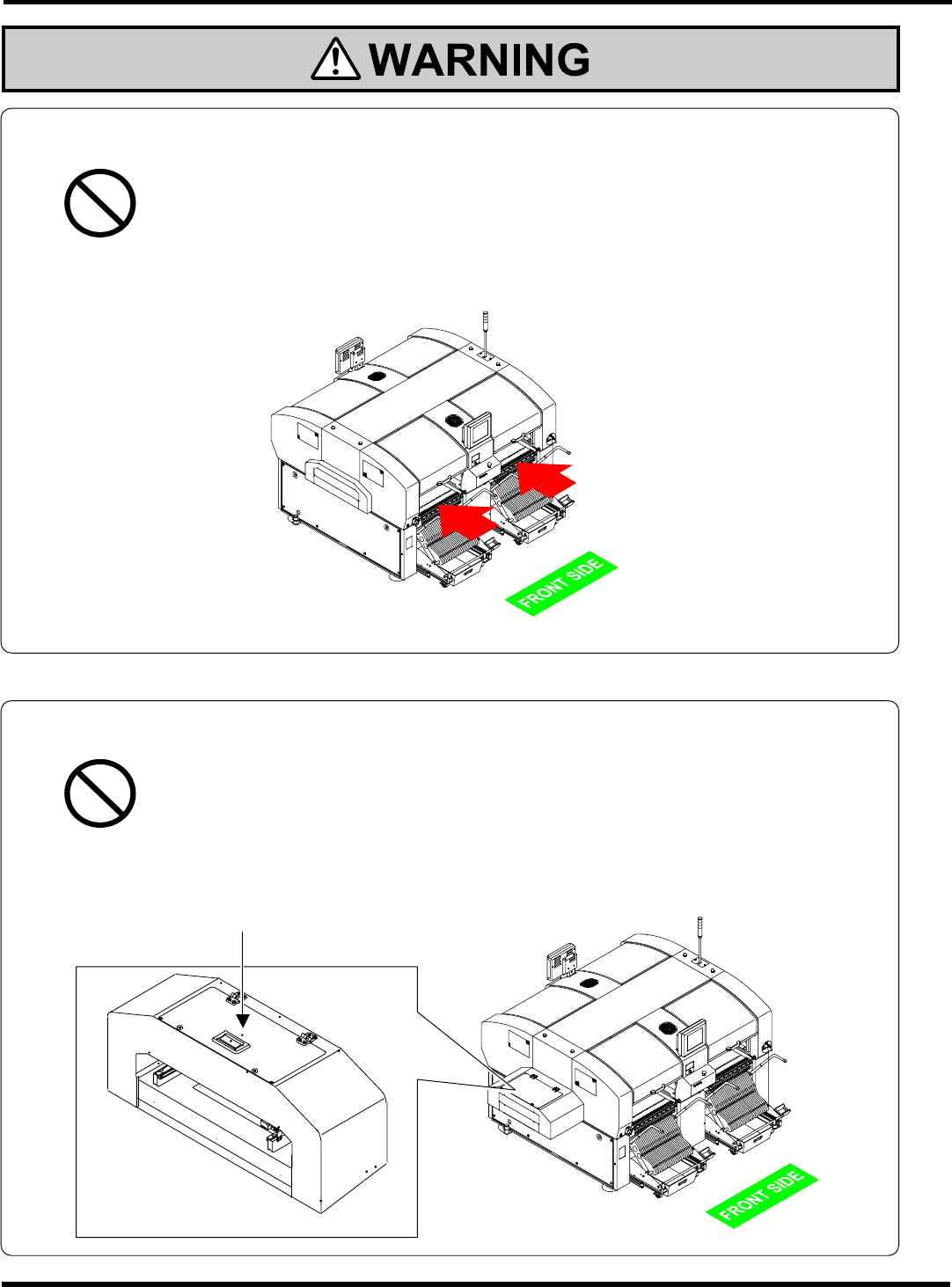 WARNING

FRONT SIDE

FRONT SIDE