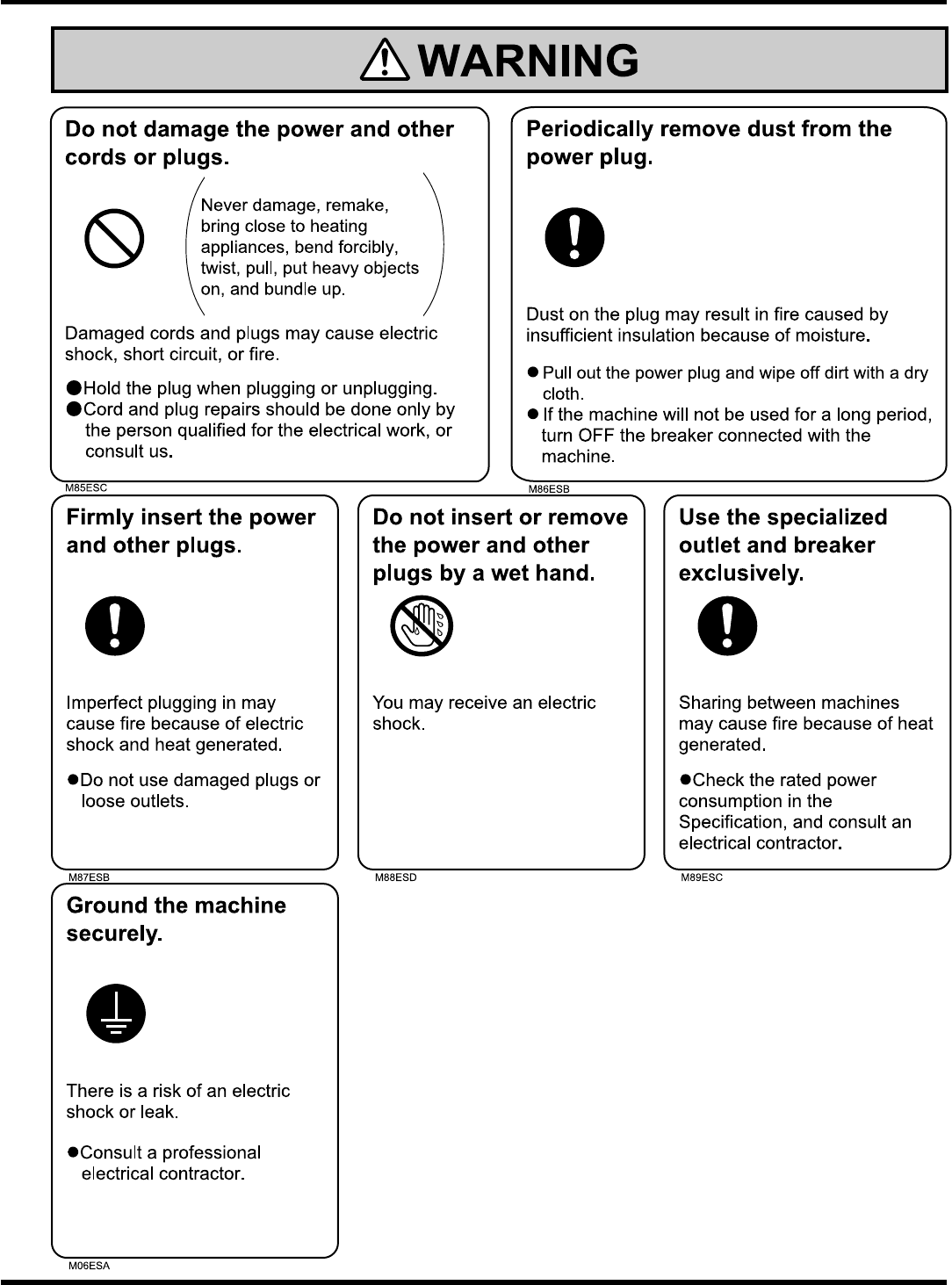 WARNING

Do not damage the power and other cords or plugs.

Never damage, remake, bring close to heating appliances, bend forcibly, twist, pull, put heavy objects on, and bundle up.

Damaged cords and plugs may cause electric shock, short circuit, or fire.

●Hold the plug when plugging or unplugging.
●Cord and plug repairs should be done only by the person qualified for the electrical work, or consult us.

M85ESC

Periodically remove dust from the power plug.

Dust on the plug may result in fire caused by insufficient insulation because of moisture.

● Pull out the power plug and wipe off dirt with a dry cloth.
● If the machine will not be used for a long period, turn OFF the breaker connected with the machine.

M86ESB

Firmly insert the power and other plugs.

Imperfect plugging in may cause fire because of electric shock and heat generated.

●Do not use damaged plugs or loose outlets.

M87ESB

Do not insert or remove the power and other plugs by a wet hand.

You may receive an electric shock.

M88ESD

Use the specialized outlet and breaker exclusively.

Sharing between machines may cause fire because of heat generated.

●Check the rated power consumption in the Specification, and consult an electrical contractor.

M89ESC

Ground the machine securely.

There is a risk of an electric shock or leak.

●Consult a professional electrical contractor.

M06ESA