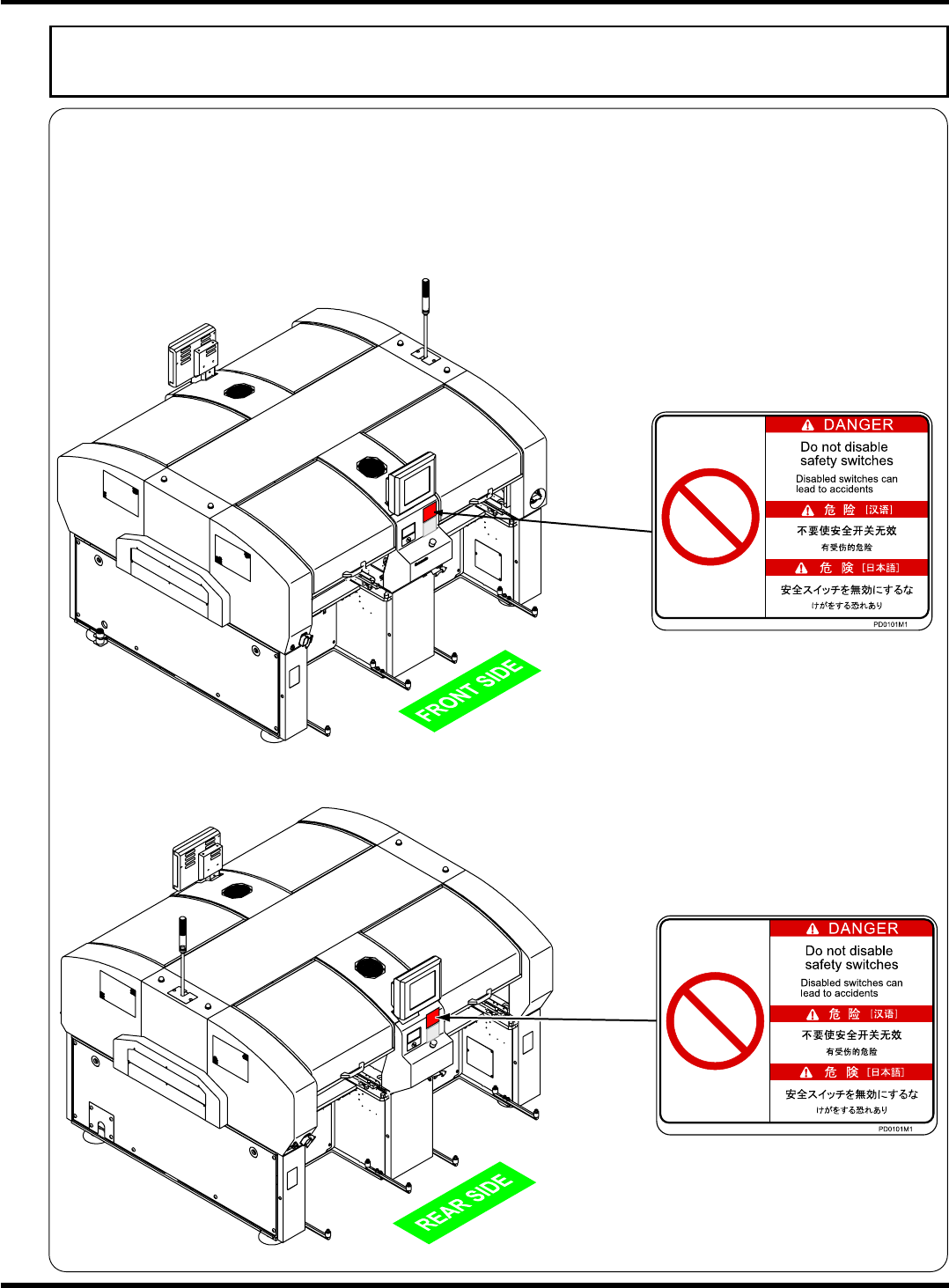 DANGER
Do not disable safety switches
Disabled switches can lead to accidents
危 险 [汉语]
不要使安全开关无效
有受伤的危险
危 険 [日本語]
安全スイッチを無効にするな
けがをする恐れあり
PD0101M1

FRONT SIDE

DANGER
Do not disable safety switches
Disabled switches can lead to accidents
危 险 [汉语]
不要使安全开关无效
有受伤的危险
危 険 [日本語]
安全スイッチを無効にするな
けがをする恐れあり
PD0101M1

REAR SIDE