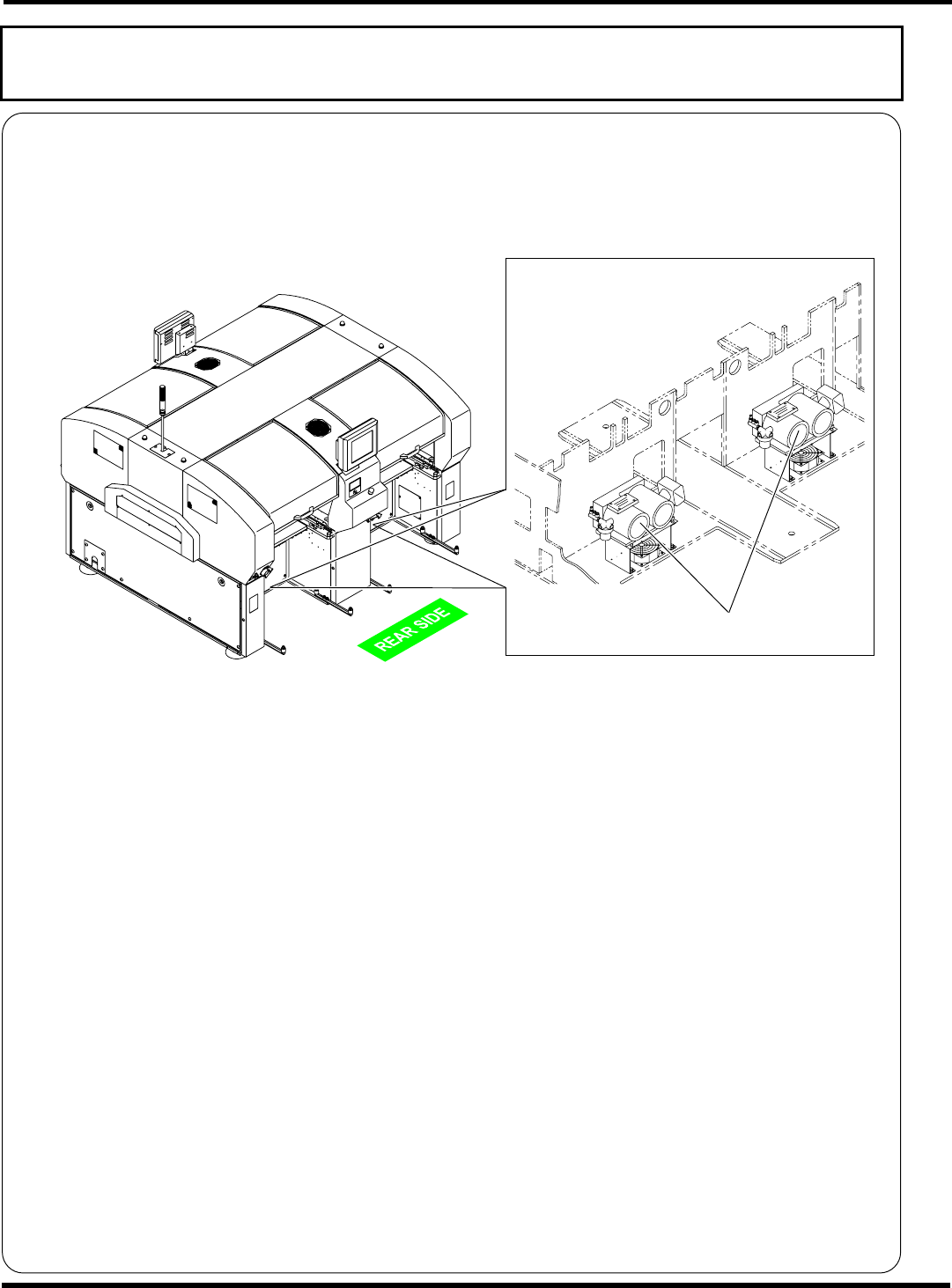 REAR SIDE