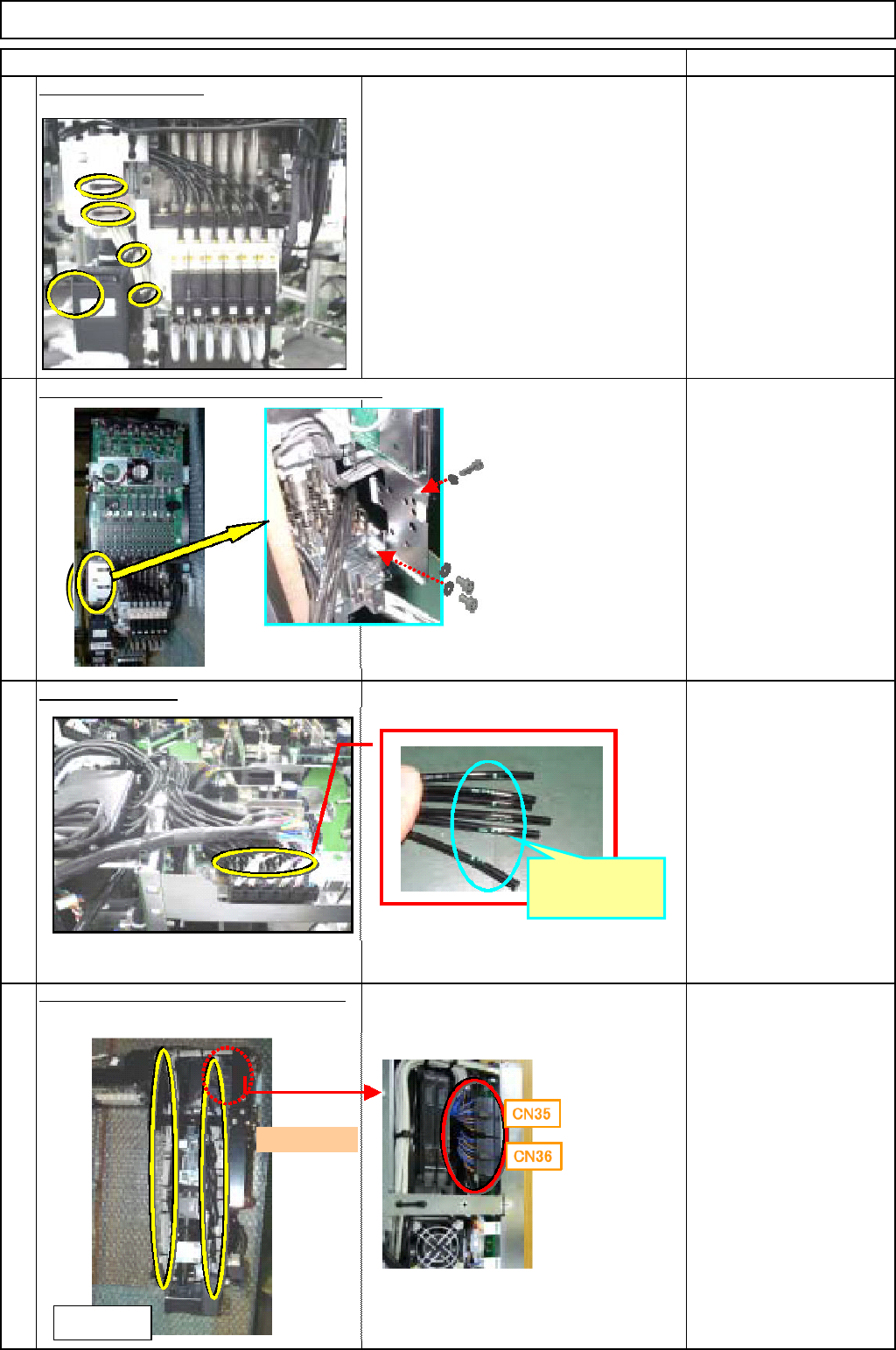 CN35

CN36