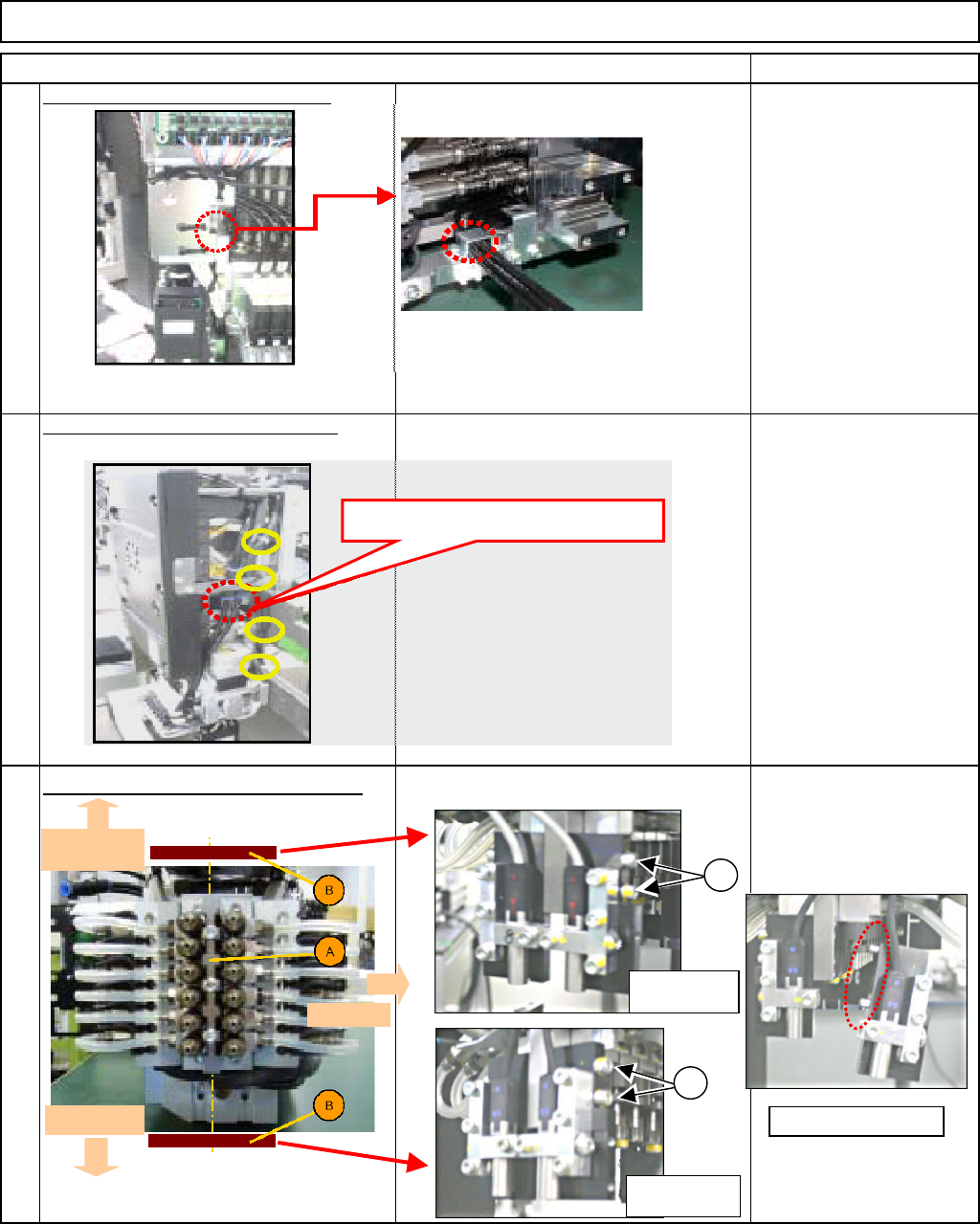 B

A

B