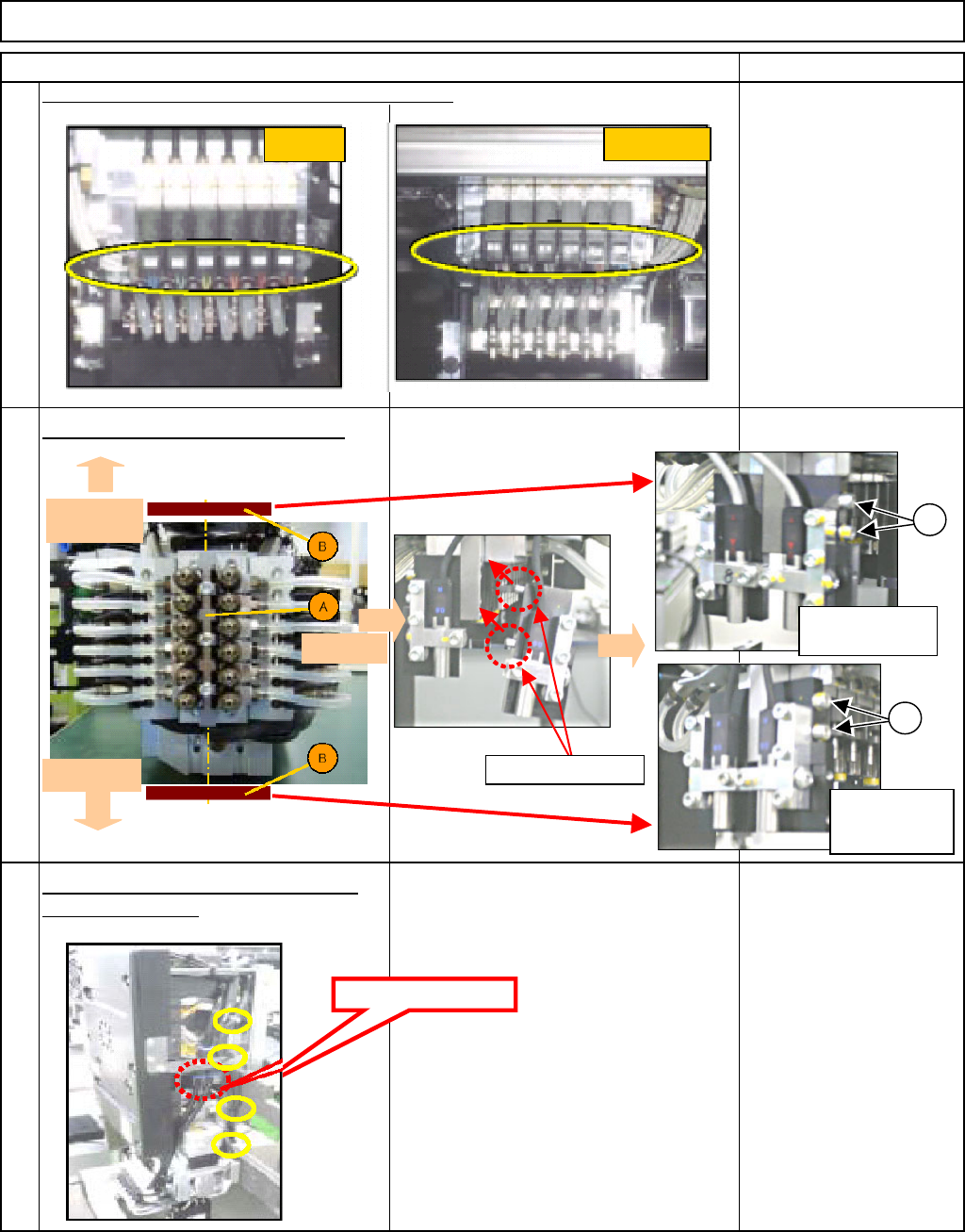 B

A

B