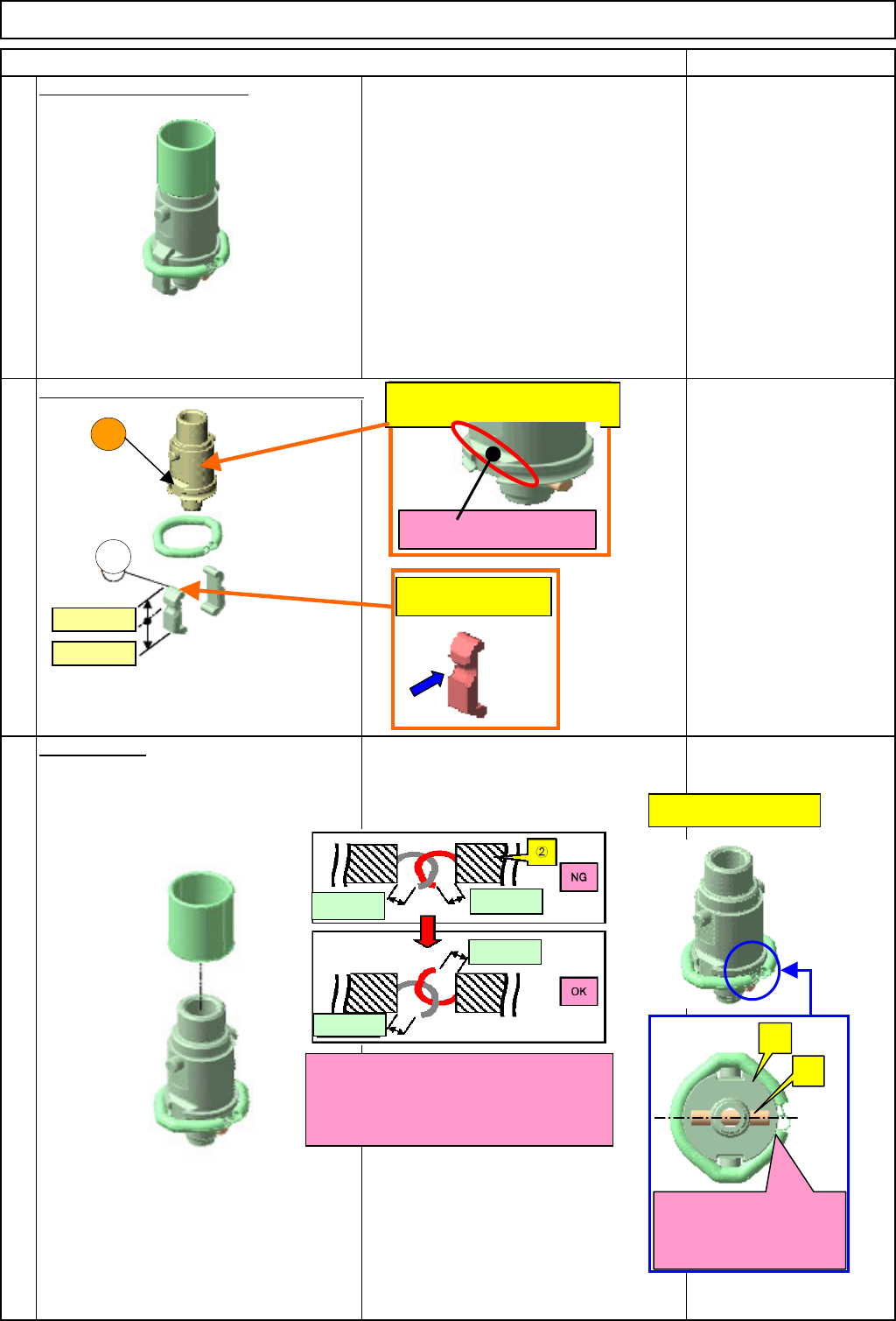 ②

NG

OK